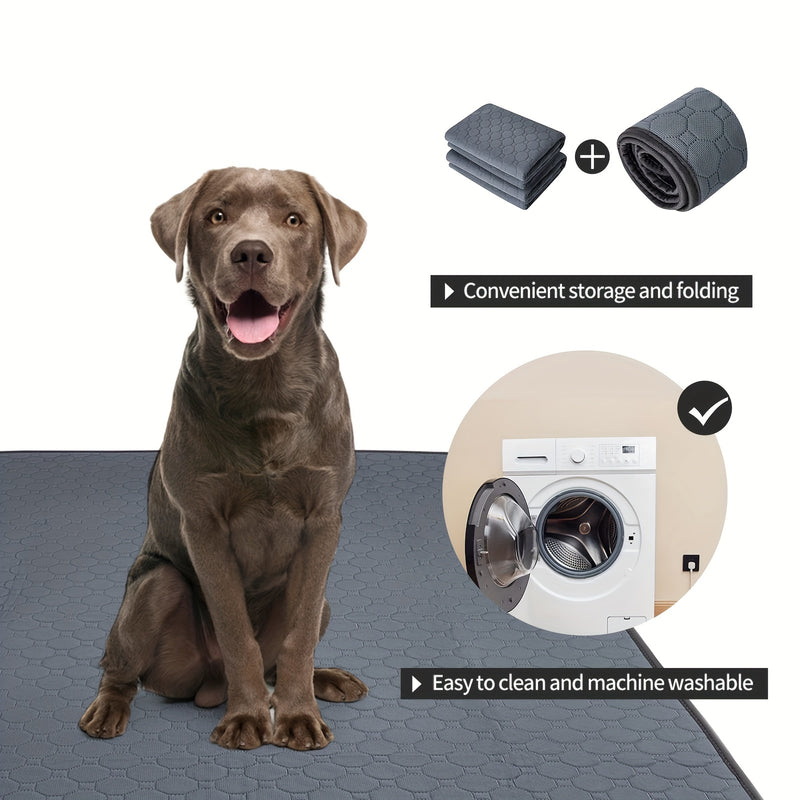 Convenient storage and folding

Easy to clean and machine washable