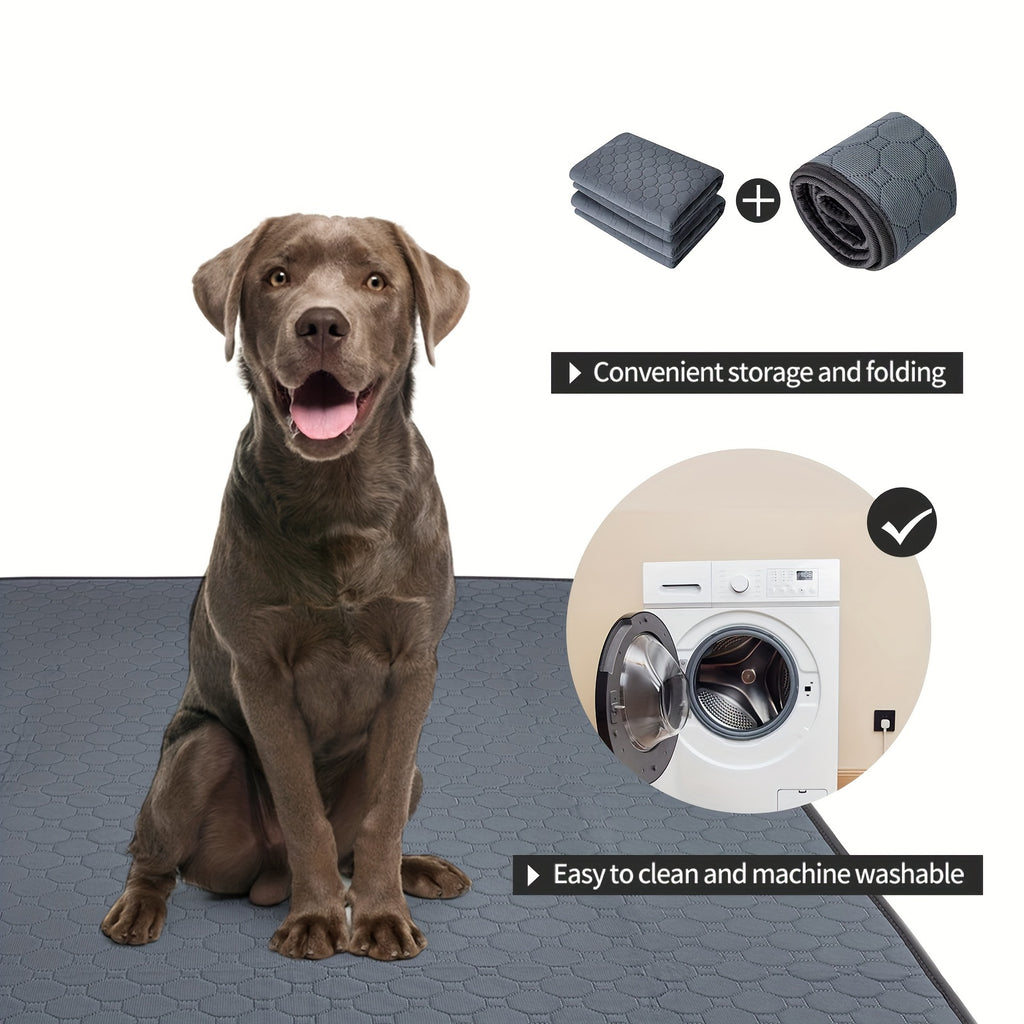 Convenient storage and folding

Easy to clean and machine washable