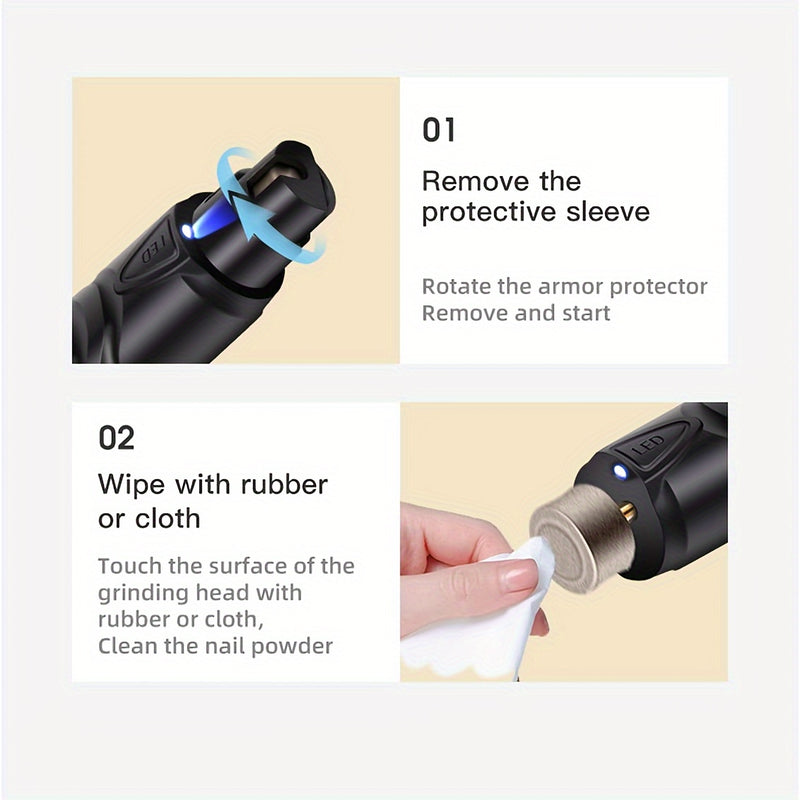 LED

01

Remove the protective sleeve

Rotate the armor protector
Remove and start

02

Wipe with rubber or cloth

Touch the surface of the grinding head with rubber or cloth,
Clean the nail powder

LED