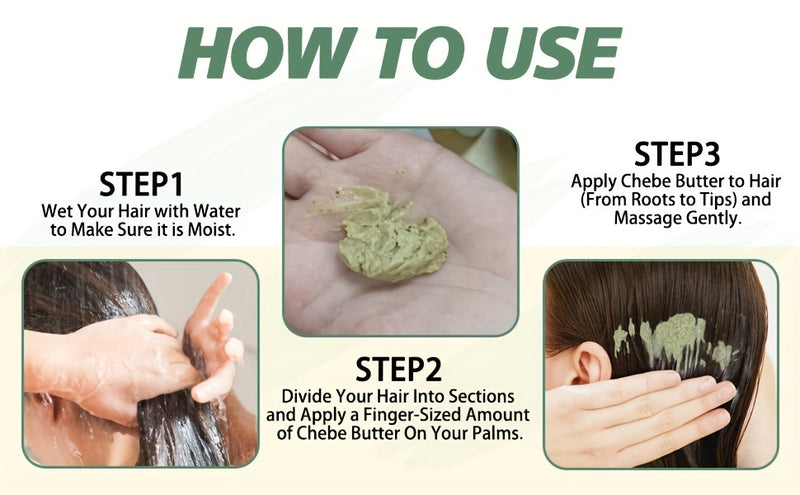 HOW TO USE

STEP1
Wet Your Hair with Water to Make Sure it is Moist.

STEP2
Divide Your Hair Into Sections and Apply a Finger-Sized Amount of Chebe Butter On Your Palms.

STEP3
Apply Chebe Butter to Hair (From Roots to Tips) and Massage Gently.