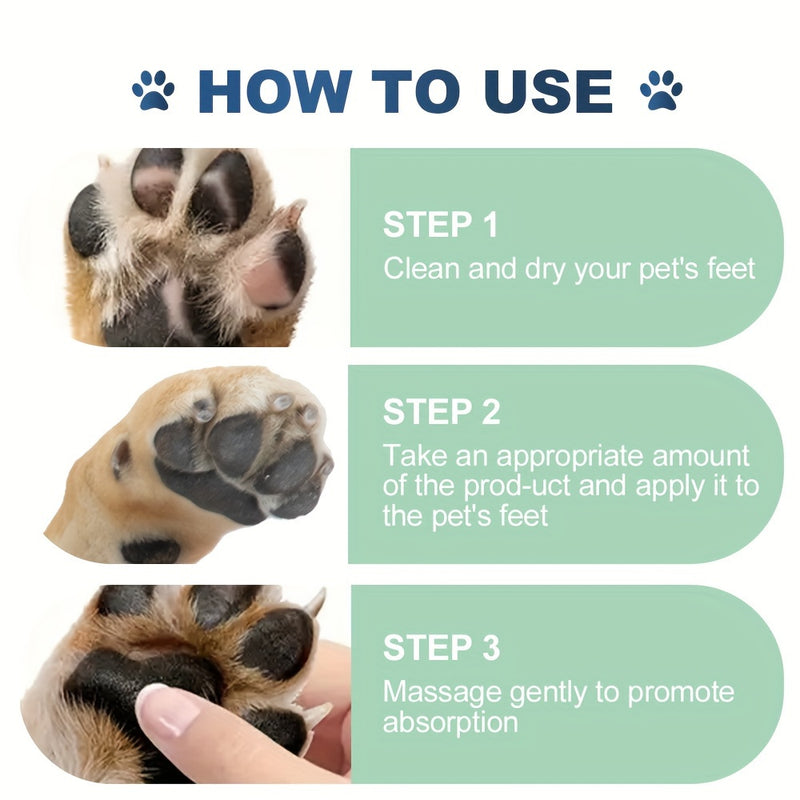 HOW TO USE

STEP 1
Clean and dry your pet's feet

STEP 2
Take an appropriate amount of the prod-uct and apply it to the pet's feet

STEP 3
Massage gently to promote absorption