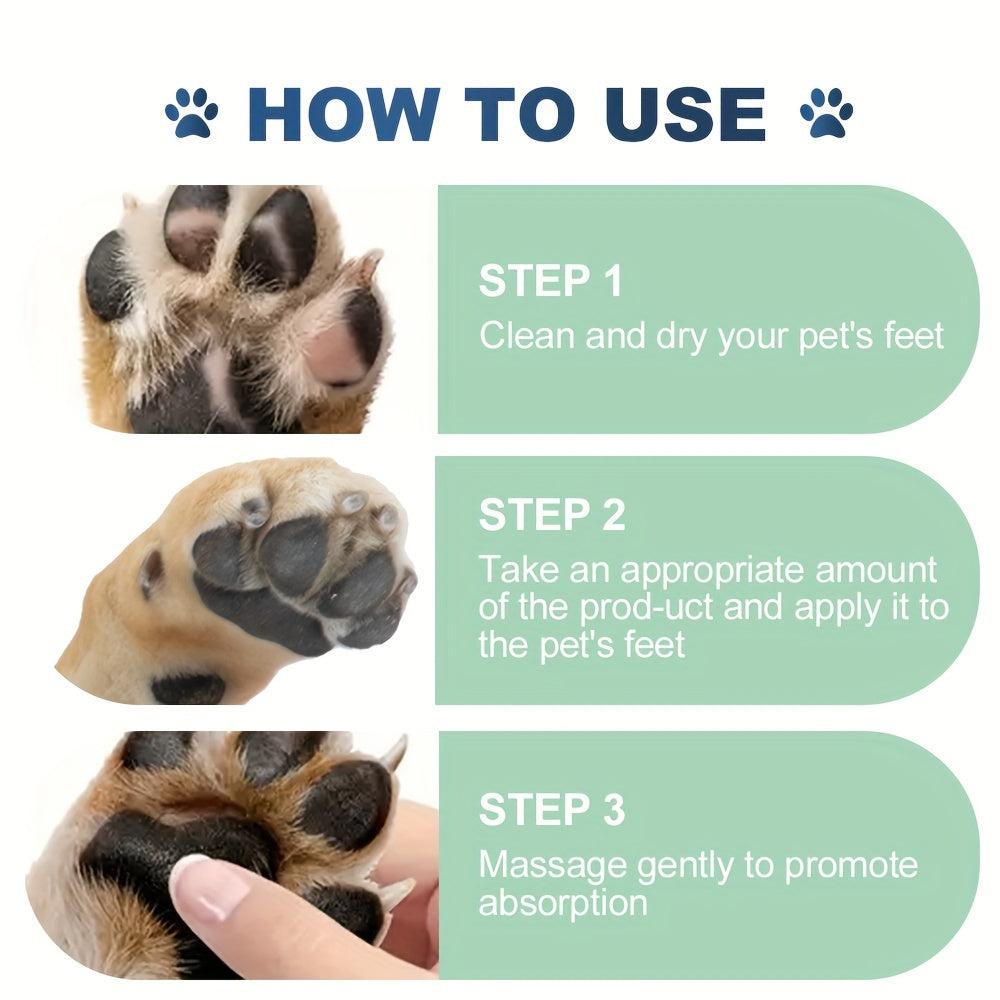 HOW TO USE

STEP 1
Clean and dry your pet's feet

STEP 2
Take an appropriate amount of the prod-uct and apply it to the pet's feet

STEP 3
Massage gently to promote absorption