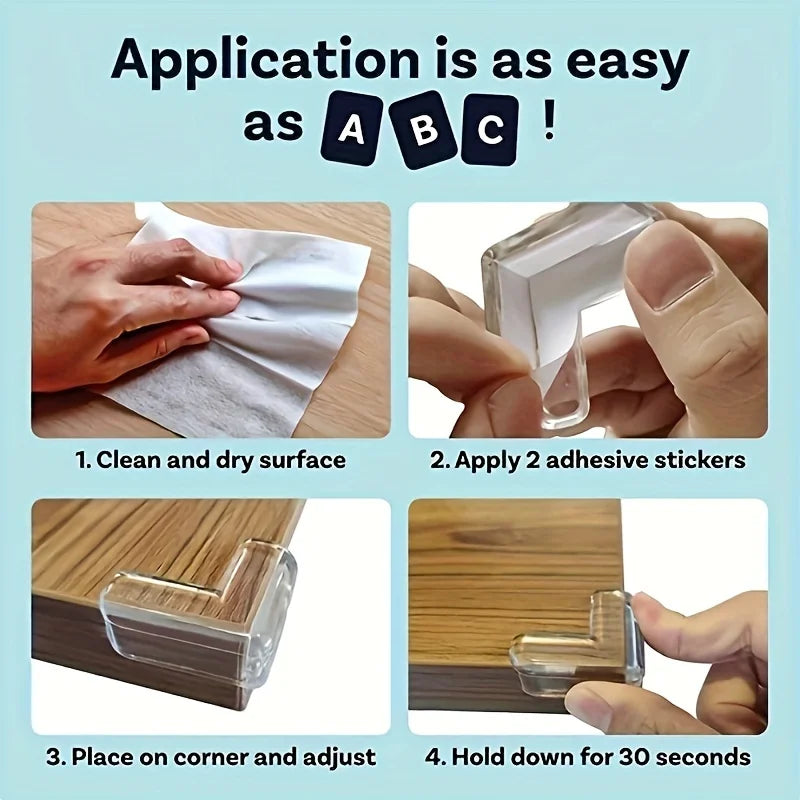 Application is as easy as A B C !

1. Clean and dry surface

2. Apply 2 adhesive stickers

3. Place on corner and adjust

4. Hold down for 30 seconds