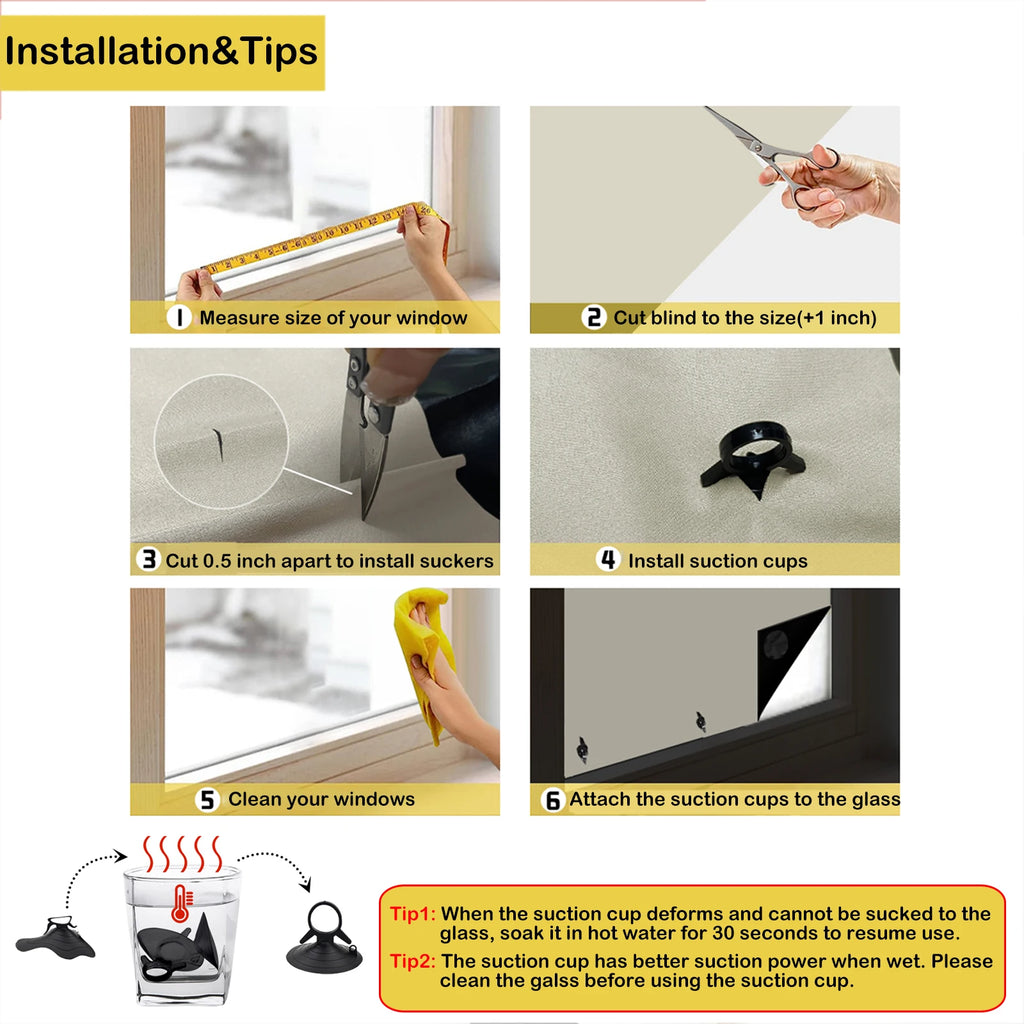 Installation&Tips

1 Measure size of your window

2 Cut blind to the size(+1 inch)

3 Cut 0.5 inch apart to install suckers

4 Install suction cups

5 Clean your windows

6 Attach the suction cups to the glass

Tip1: When the suction cup deforms and cannot be sucked to the glass, soak it in hot water for 30 seconds to resume use.

Tip2: The suction cup has better suction power when wet. Please clean the galss before using the suction cup.