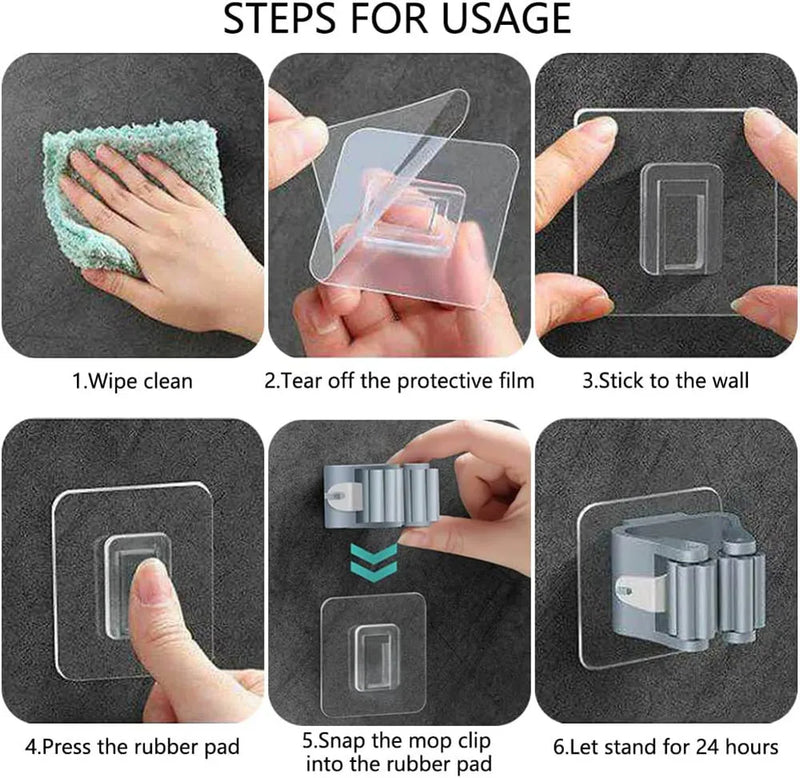 STEPS FOR USAGE

1.Wipe clean

2.Tear off the protective film

3.Stick to the wall

4.Press the rubber pad

5.Snap the mop clip into the rubber pad

6.Let stand for 24 hours