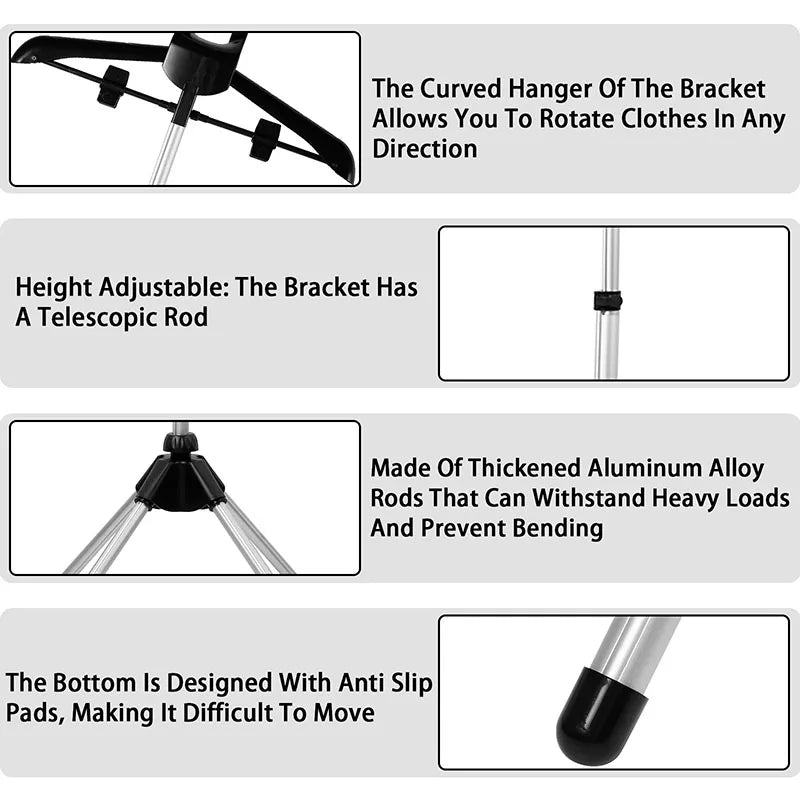 The Curved Hanger Of The Bracket Allows You To Rotate Clothes In Any Direction

Height Adjustable: The Bracket Has A Telescopic Rod

Made Of Thickened Aluminum Alloy Rods That Can Withstand Heavy Loads And Prevent Bending

The Bottom Is Designed With Anti Slip Pads, Making It Difficult To Move