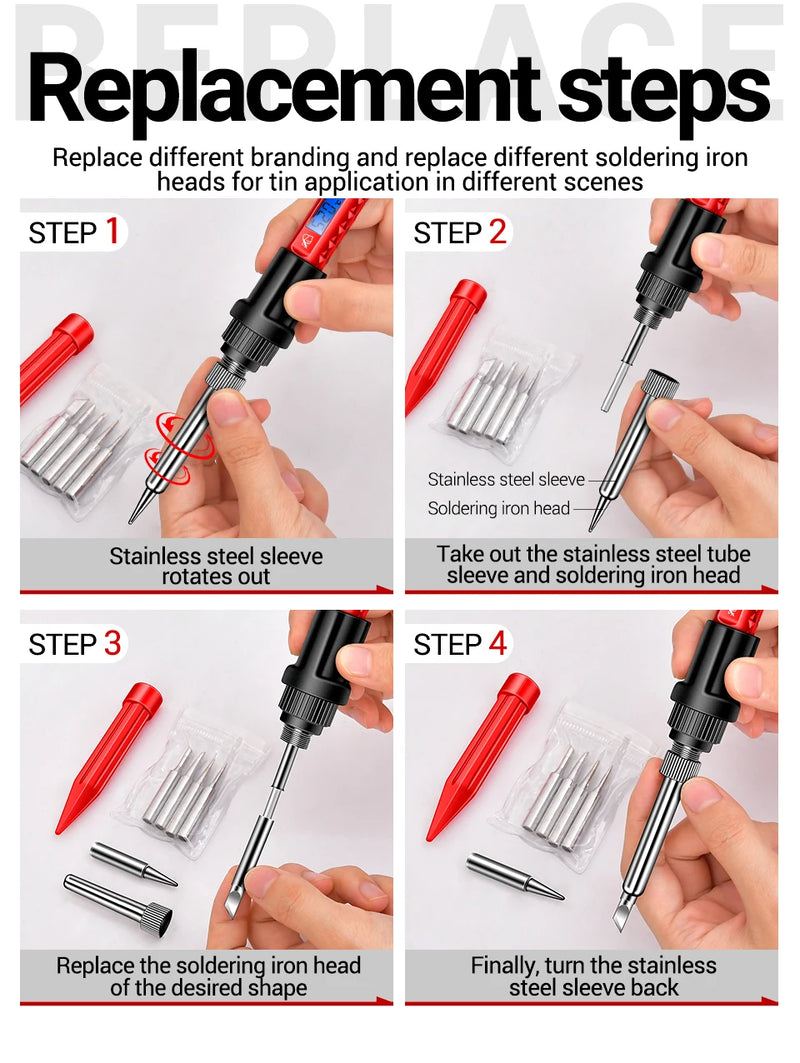 REPLACE

Replacement steps

Replace different branding and replace different soldering iron heads for tin application in different scenes

STEP 1

Stainless steel sleeve rotates out

STEP 2

Stainless steel sleeve

Soldering iron head

Take out the stainless steel tube sleeve and soldering iron head

STEP 3

Replace the soldering iron head of the desired shape

STEP 4

Finally, turn the stainless steel sleeve back