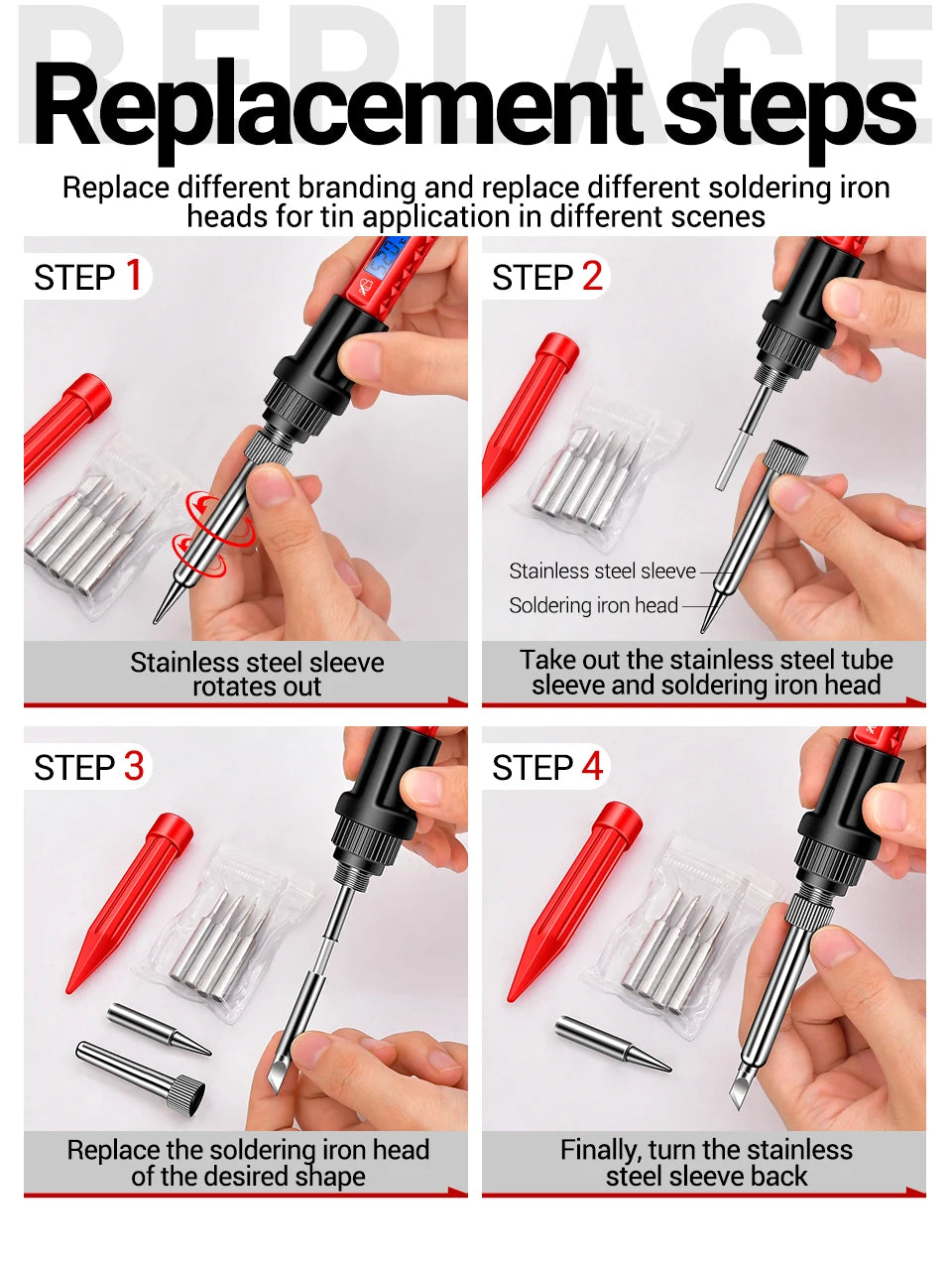 REPLACE

Replacement steps

Replace different branding and replace different soldering iron heads for tin application in different scenes

STEP 1

Stainless steel sleeve rotates out

STEP 2

Stainless steel sleeve

Soldering iron head

Take out the stainless steel tube sleeve and soldering iron head

STEP 3

Replace the soldering iron head of the desired shape

STEP 4

Finally, turn the stainless steel sleeve back