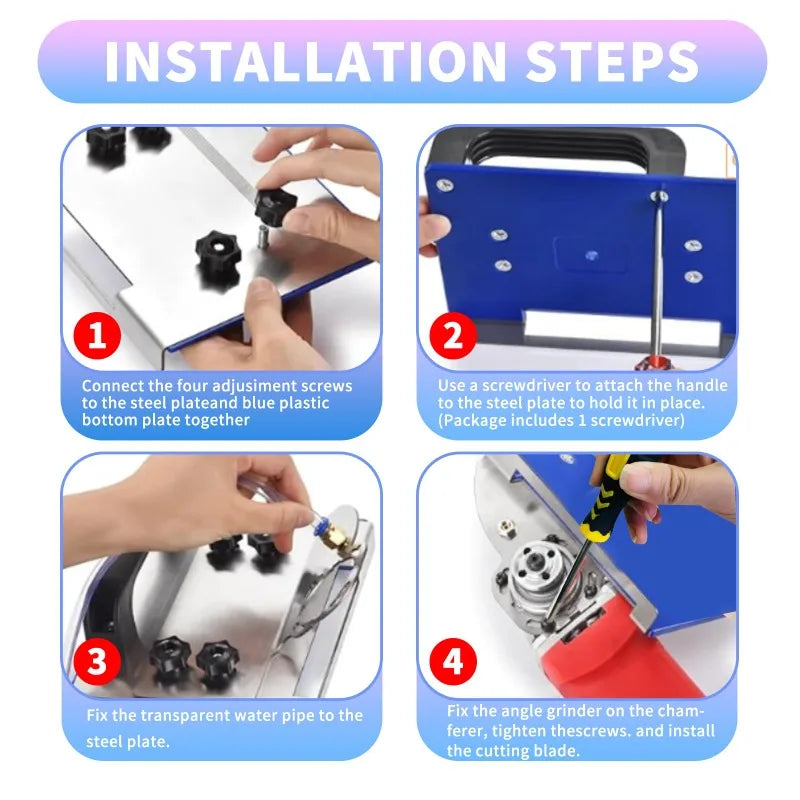 INSTALLATION STEPS

1

Connect the four adjusiment screws to the steel plateand blue plastic bottom plate together

2

Use a screwdriver to attach the handle to the steel plate to hold it in place. (Package includes 1 screwdriver)

3

Fix the transparent water pipe to the steel plate.

4

Fix the angle grinder on the chamferer, tighten thescrews. and install the cutting blade.