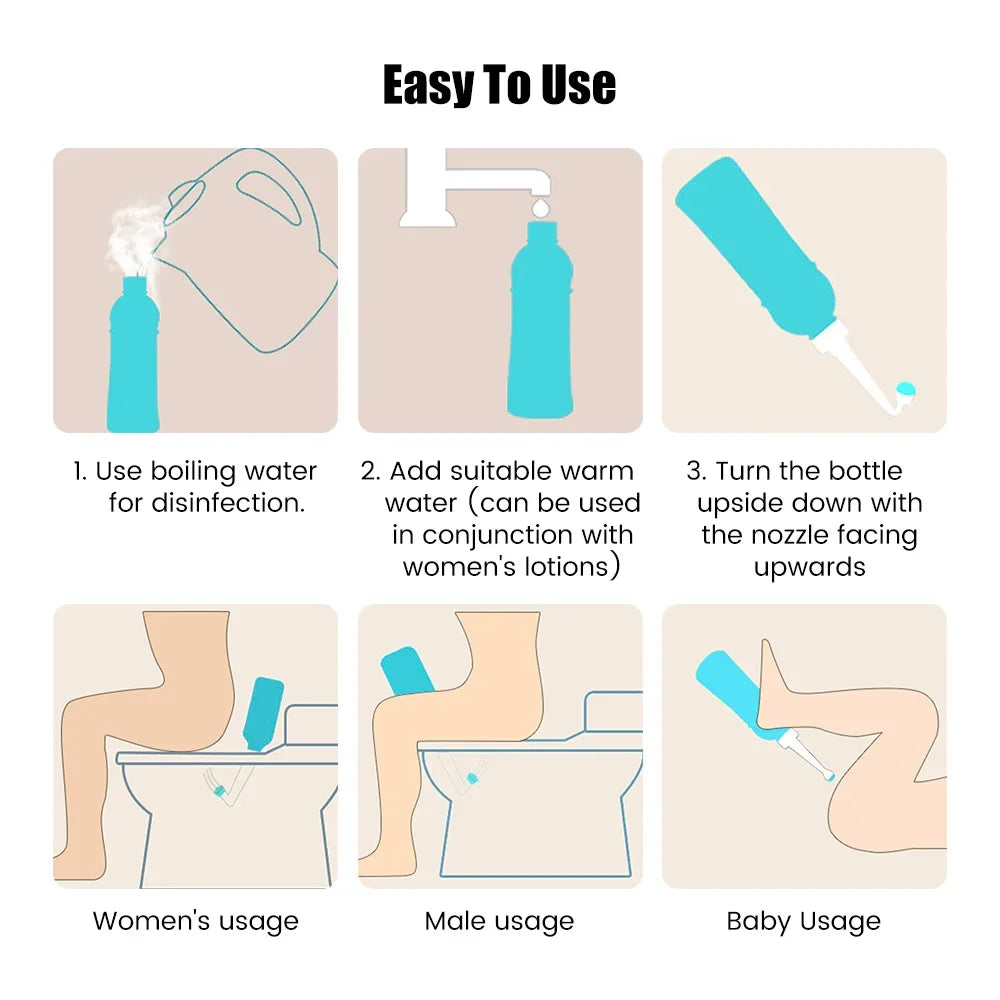 Easy To Use

1. Use boiling water for disinfection.

2. Add suitable warm water (can be used in conjunction with women's lotions)

3. Turn the bottle upside down with the nozzle facing upwards

Women's usage

Male usage

Baby Usage