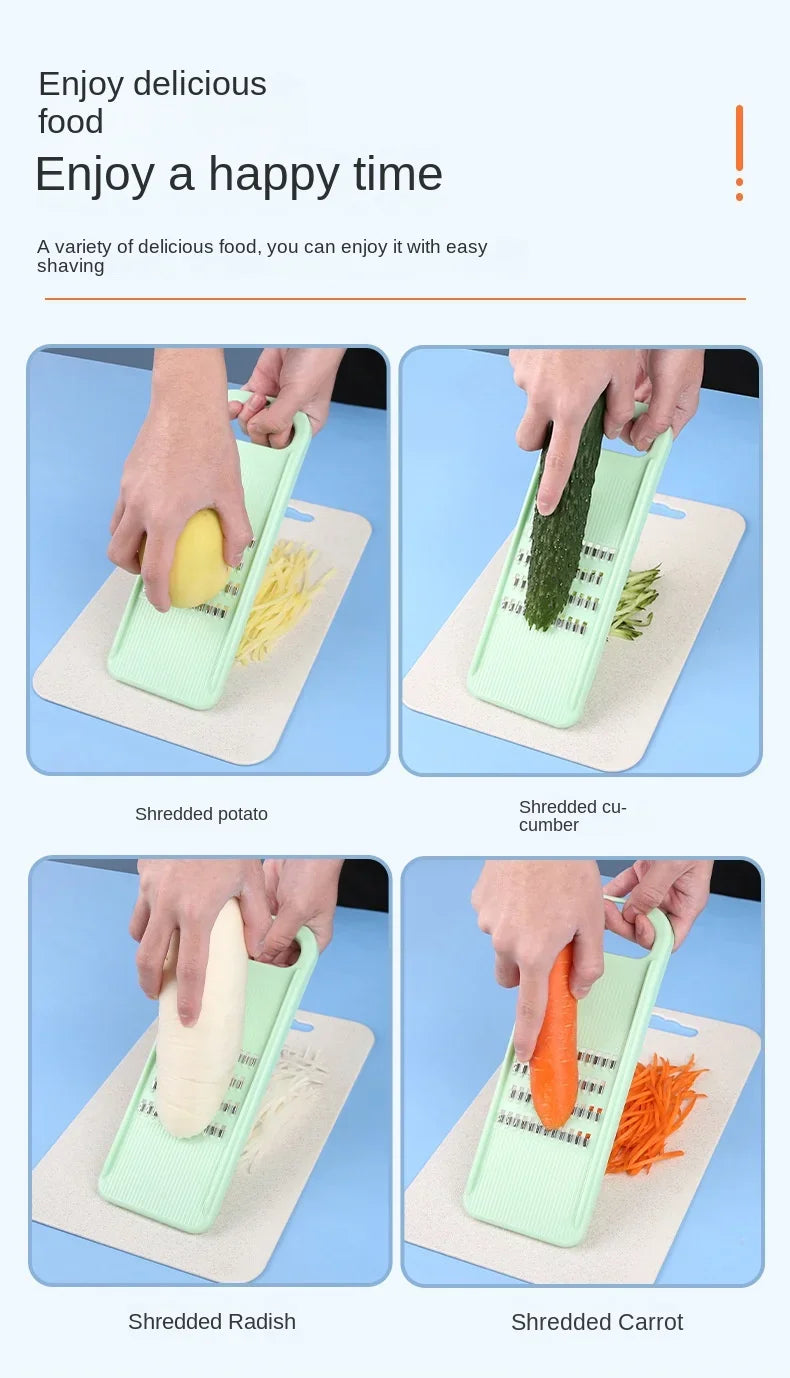 Enjoy delicious food

Enjoy a happy time

A variety of delicious food, you can enjoy it with easy shaving

Shredded potato

Shredded cucumber

Shredded Radish

Shredded Carrot