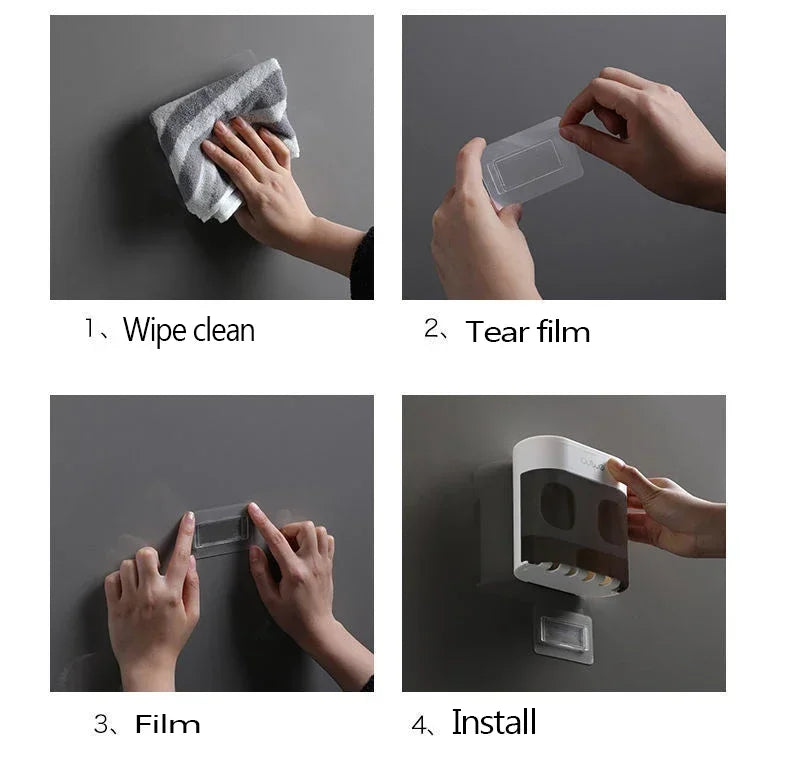 1、Wipe clean

2、Tear film

3、Film

4、Install