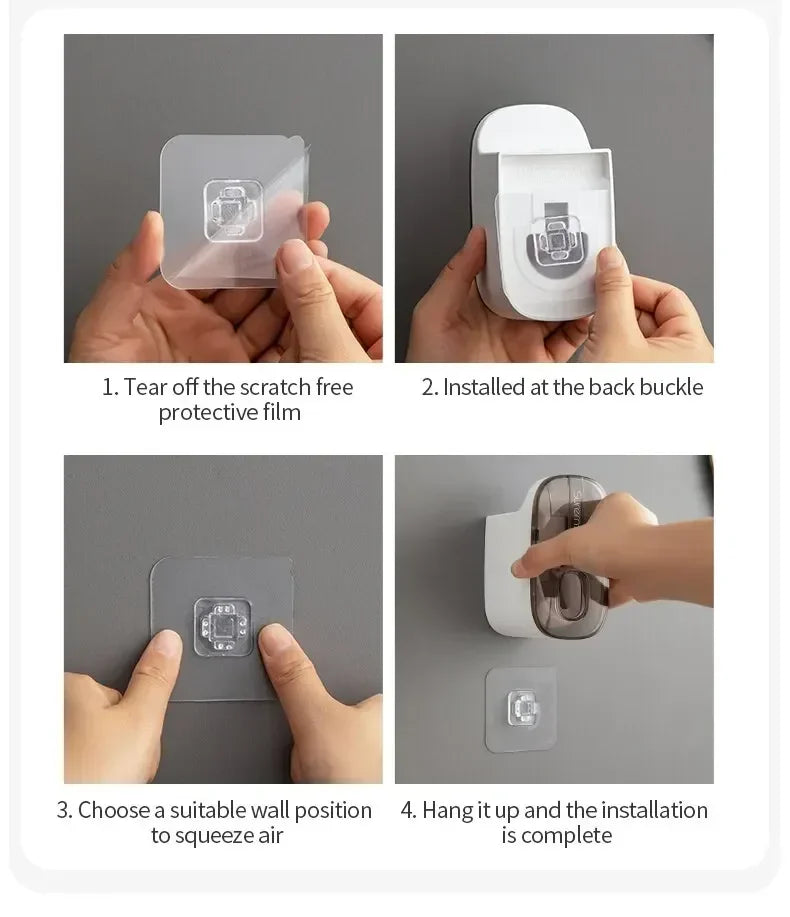 1. Tear off the scratch free protective film

2. Installed at the back buckle

3. Choose a suitable wall position to squeeze air

4. Hang it up and the installation is complete