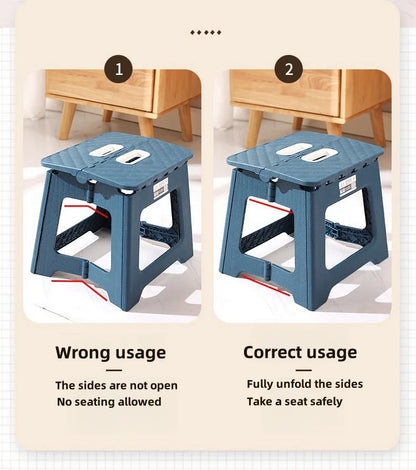 1

Wrong usage

The sides are not open
No seating allowed

2

Correct usage

Fully unfold the sides
Take a seat safely