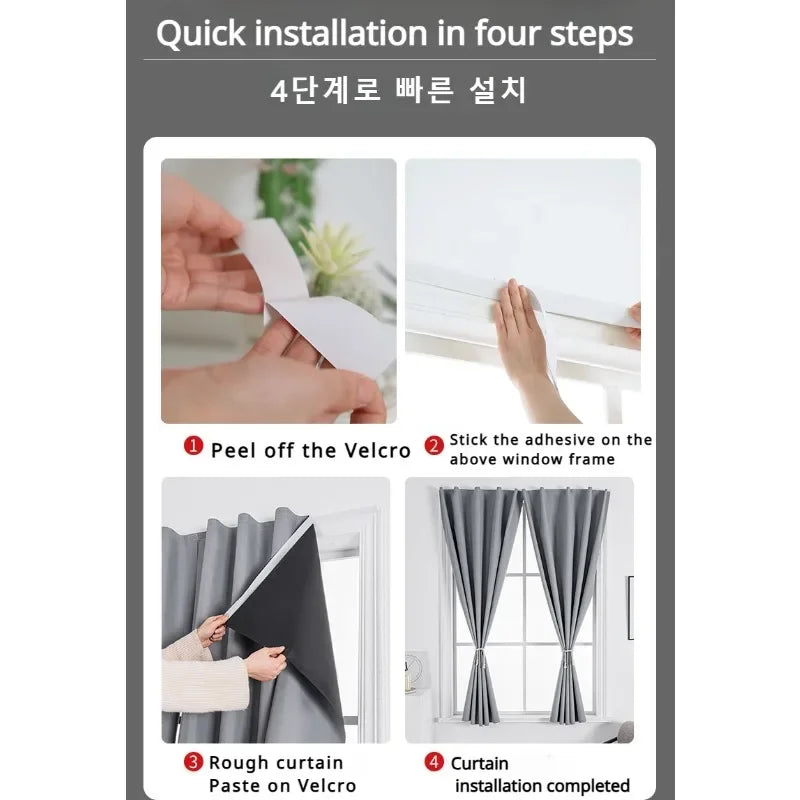 Quick installation in four steps

4단계로 빠른 설치

1 Peel off the Velcro

2 Stick the adhesive on the above window frame

3 Rough curtain Paste on Velcro

4 Curtain installation completed