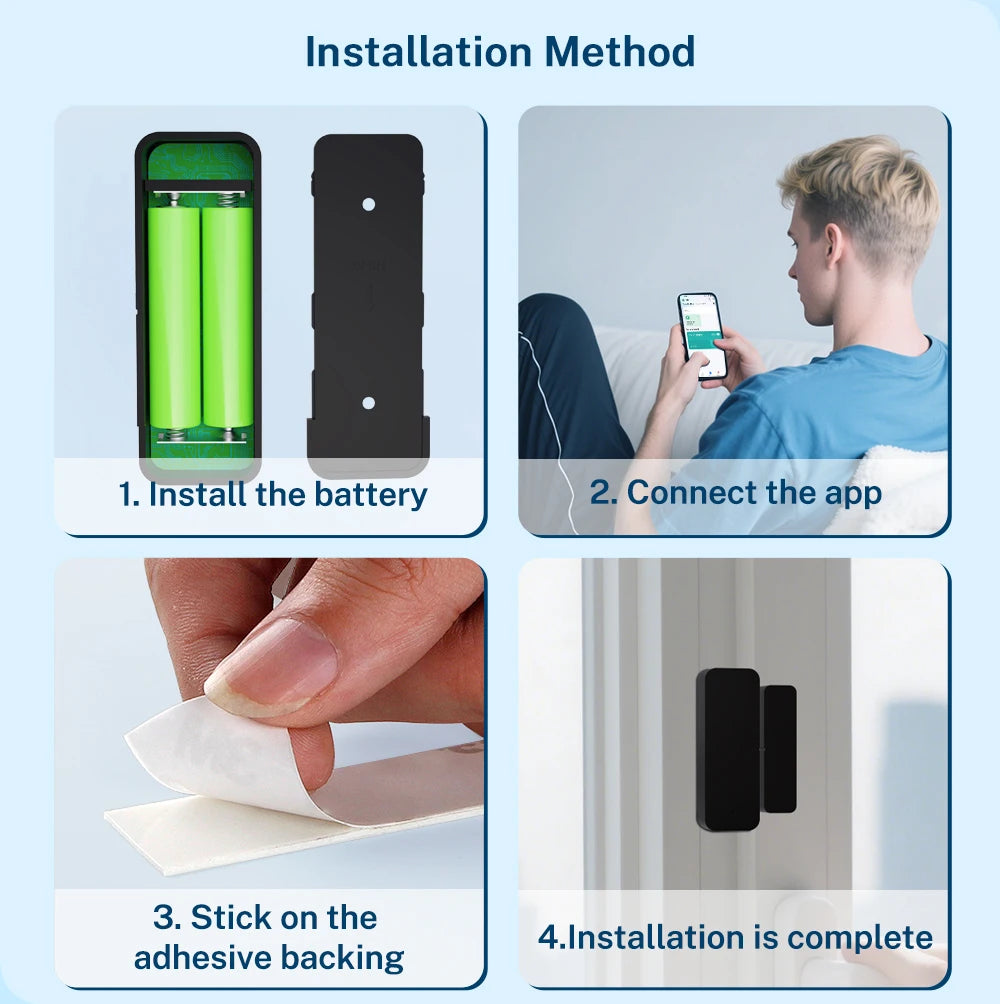 Installation Method

1. Install the battery

2. Connect the app

3. Stick on the adhesive backing

4.Installation is complete