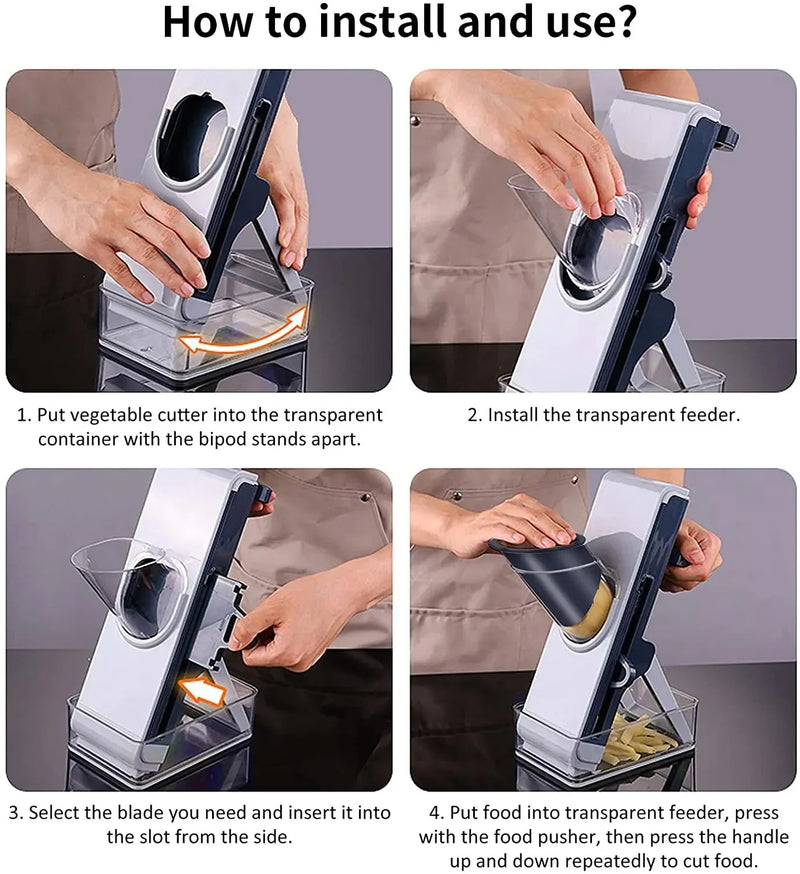 How to install and use?

1. Put vegetable cutter into the transparent container with the bipod stands apart.

2. Install the transparent feeder.

3. Select the blade you need and insert it into the slot from the side.

4. Put food into transparent feeder, press with the food pusher, then press the handle up and down repeatedly to cut food.