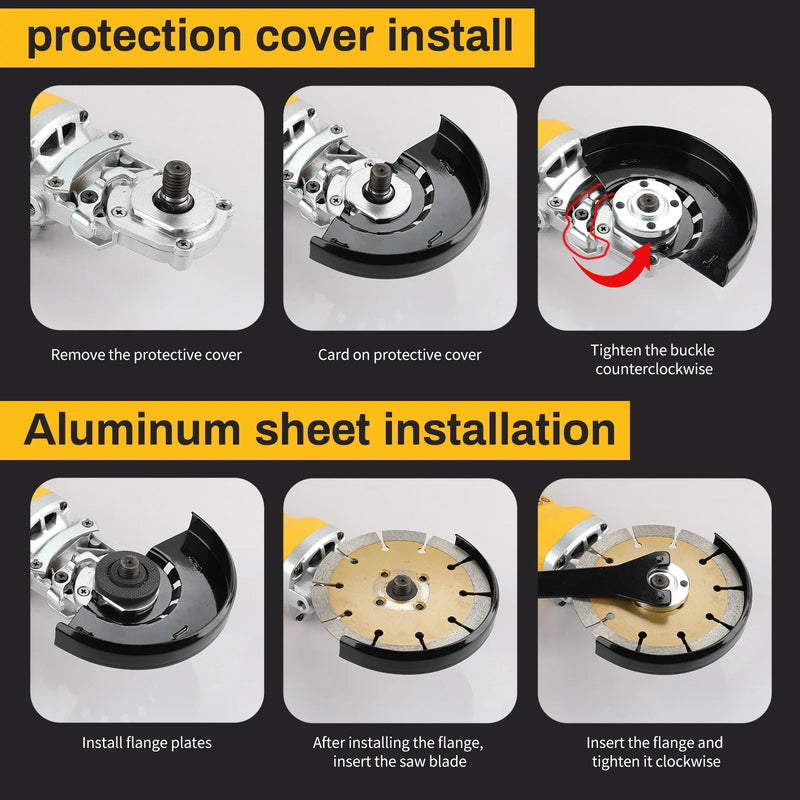 protection cover install

Remove the protective cover

Card on protective cover

Tighten the buckle counterclockwise

Aluminum sheet installation

Install flange plates

After installing the flange, insert the saw blade

Insert the flange and tighten it clockwise