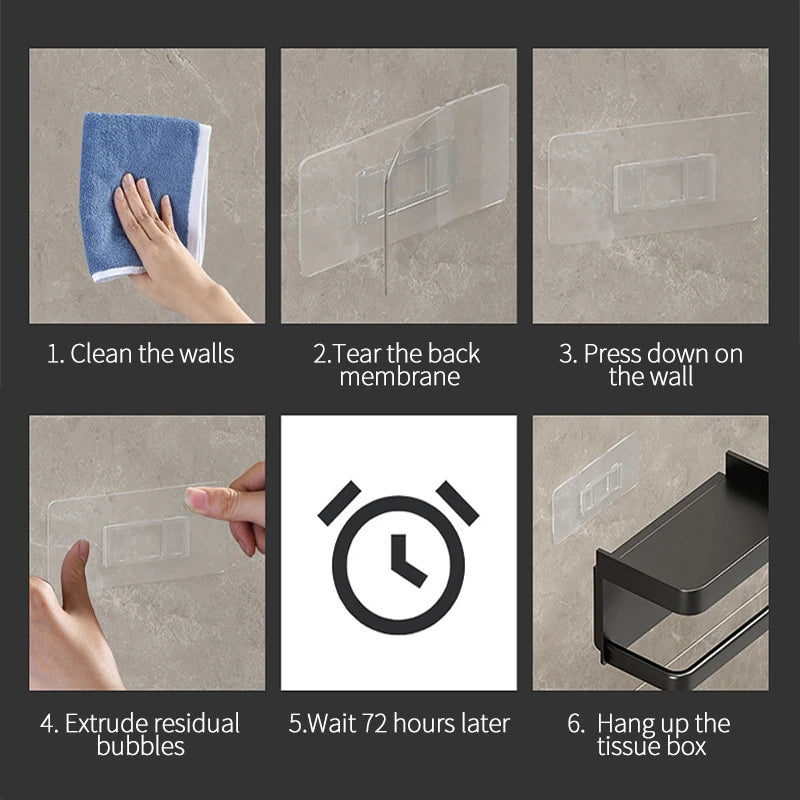 1. Clean the walls

2.Tear the back membrane

3. Press down on the wall

4. Extrude residual bubbles

5.Wait 72 hours later

6. Hang up the tissue box