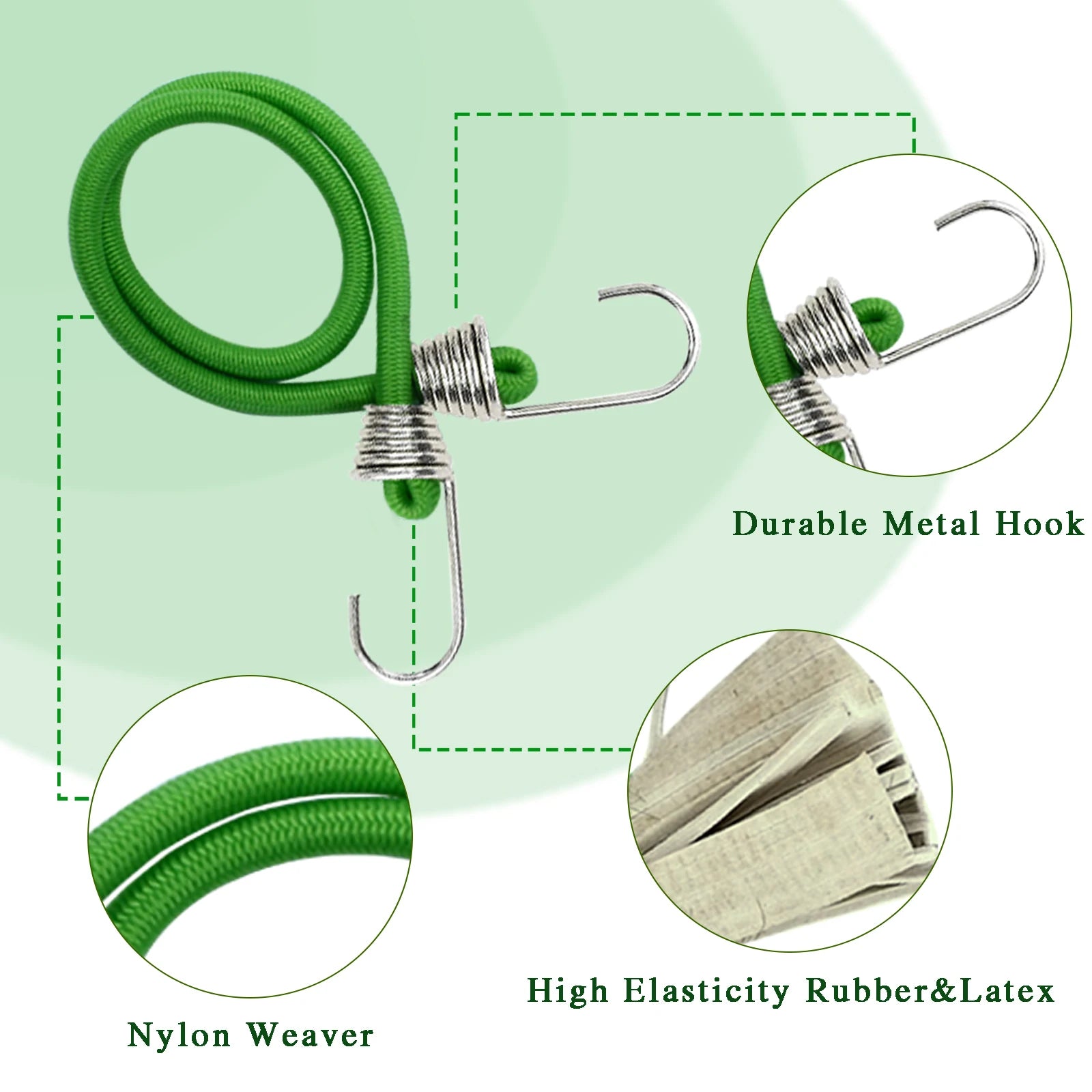 Durable Metal Hook

High Elasticity Rubber&Latex

Nylon Weaver