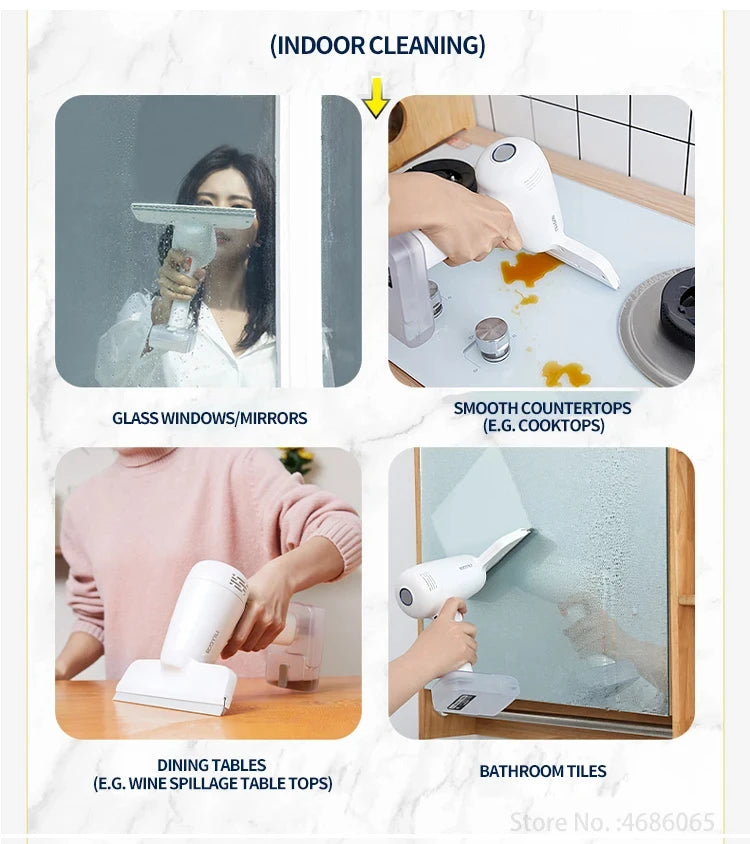 (INDOOR CLEANING)

GLASS WINDOWS/MIRRORS

SMOOTH COUNTERTOPS (E.G. COOKTOPS)

DINING TABLES (E.G. WINE SPILLAGE TABLE TOPS)

BATHROOM TILES

Store No. :4686065