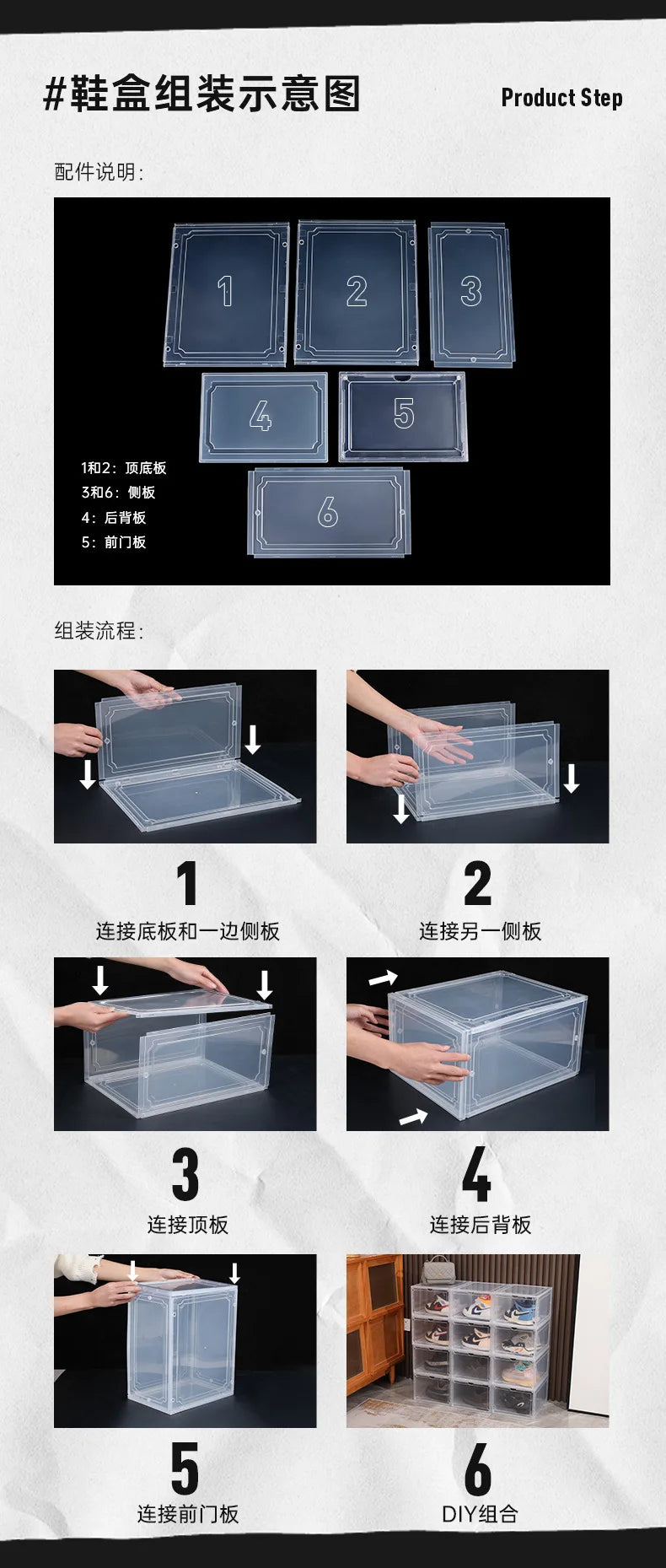 #鞋盒组装示意图

Product Step

配件说明:

1

2

3

4

5

6

1和2: 顶底板
3和6: 侧板
4: 后背板
5: 前门板

组装流程:

1
连接底板和一边侧板

2
连接另一侧板

3
连接顶板

4
连接后背板

5
连接前门板

6
DIY组合