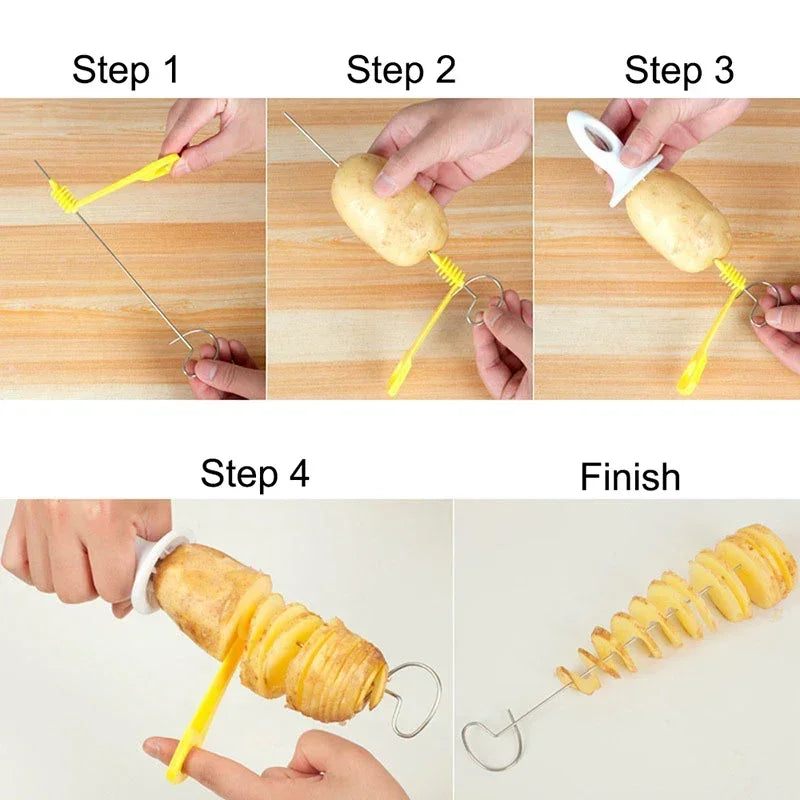 Step 1

Step 2

Step 3

Step 4

Finish