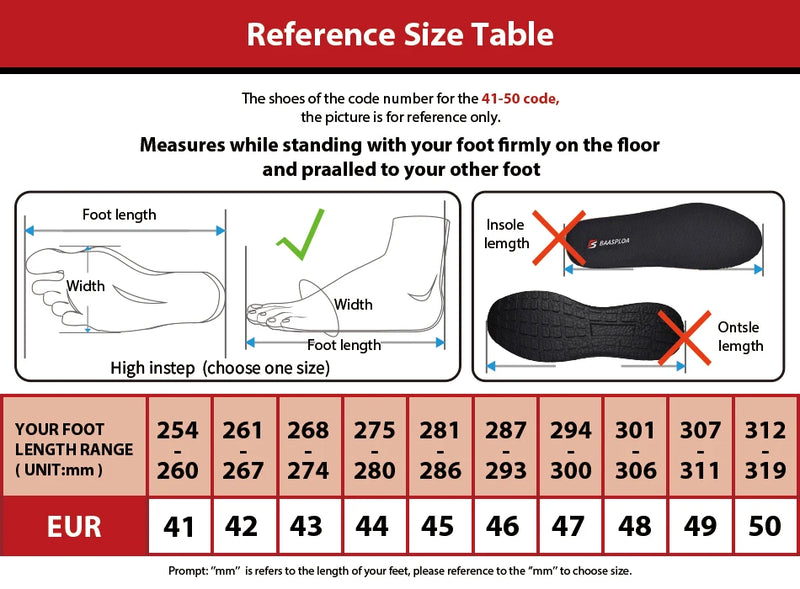 Reference Size Table

The shoes of the code number for the 41-50 code, the picture is for reference only.

Measures while standing with your foot firmly on the floor and praalled to your other foot

Foot length

Width

Width

Foot length

High instep (choose one size)

Insole lemgth

BAASPLOA

Ontsle lemgth

| YOUR FOOT LENGTH RANGE ( UNIT:mm ) | 254 - 260 | 261 - 267 | 268 - 274 | 275 - 280 | 281 - 286 | 287 - 293 | 294 - 300 | 301 - 306 | 307 - 311 | 312 - 319 |
|---|---|---|---|---|---|---|---|---|---|---|
| EUR | 41 | 42 | 43 | 44 | 45 | 46 | 47 | 48 | 49 | 50 |

Prompt: "mm" is refers to the length of your feet, please reference to the "mm" to choose size.