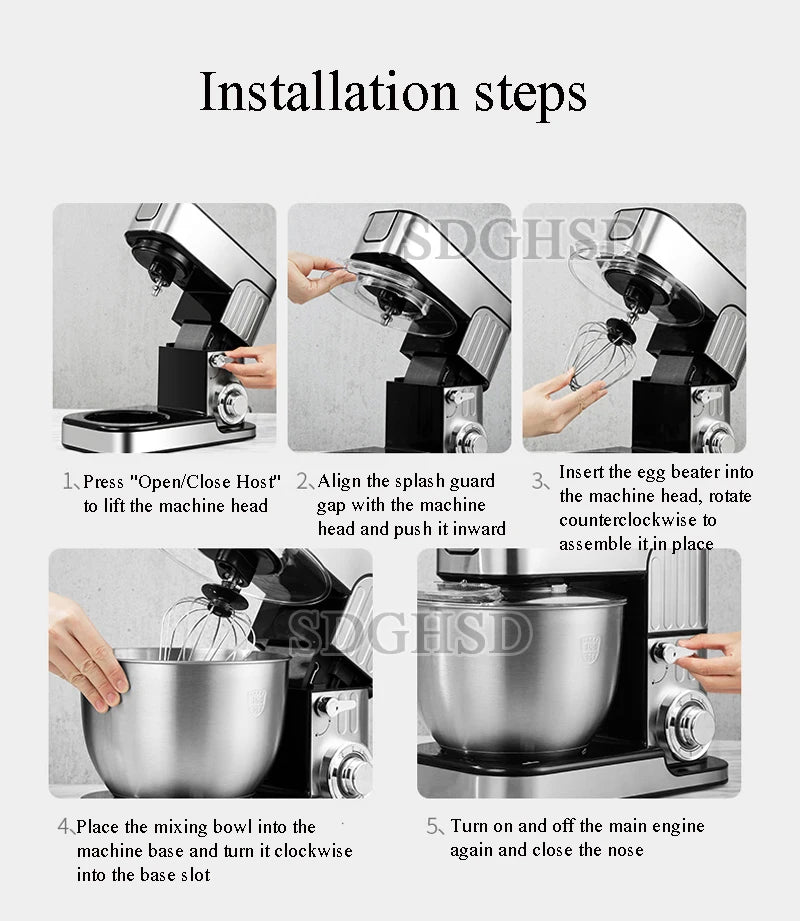 Installation steps

SDGHSD

1、Press "Open/Close Host" to lift the machine head

2、Align the splash guard gap with the machine head and push it inward

3、Insert the egg beater into the machine head, rotate counterclockwise to assemble it in place

SDGHSD

4、Place the mixing bowl into the machine base and turn it clockwise into the base slot

5、Turn on and off the main engine again and close the nose