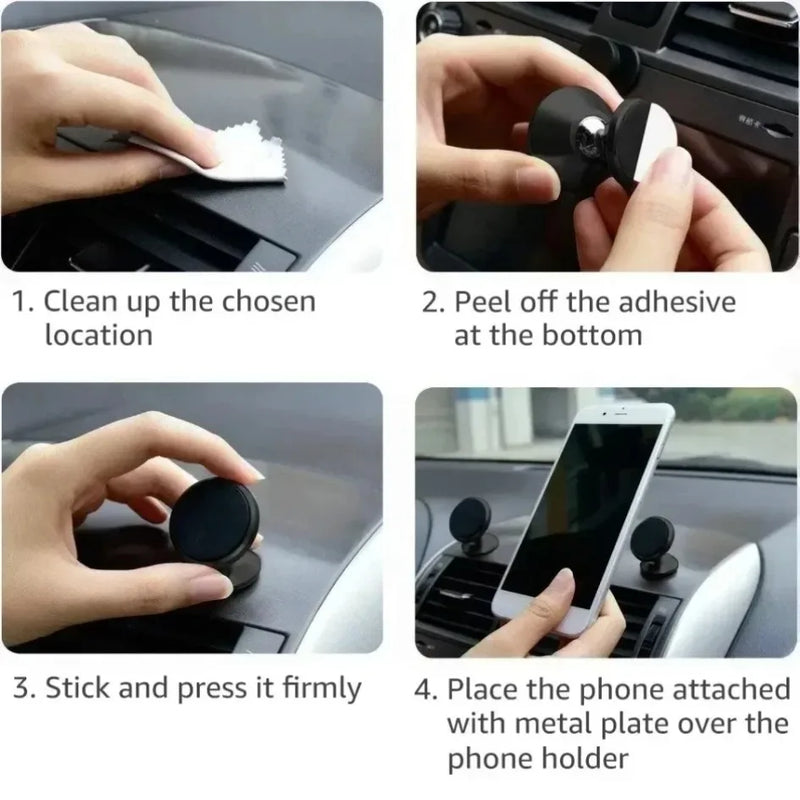 1. Clean up the chosen location

2. Peel off the adhesive at the bottom

3. Stick and press it firmly

4. Place the phone attached with metal plate over the phone holder