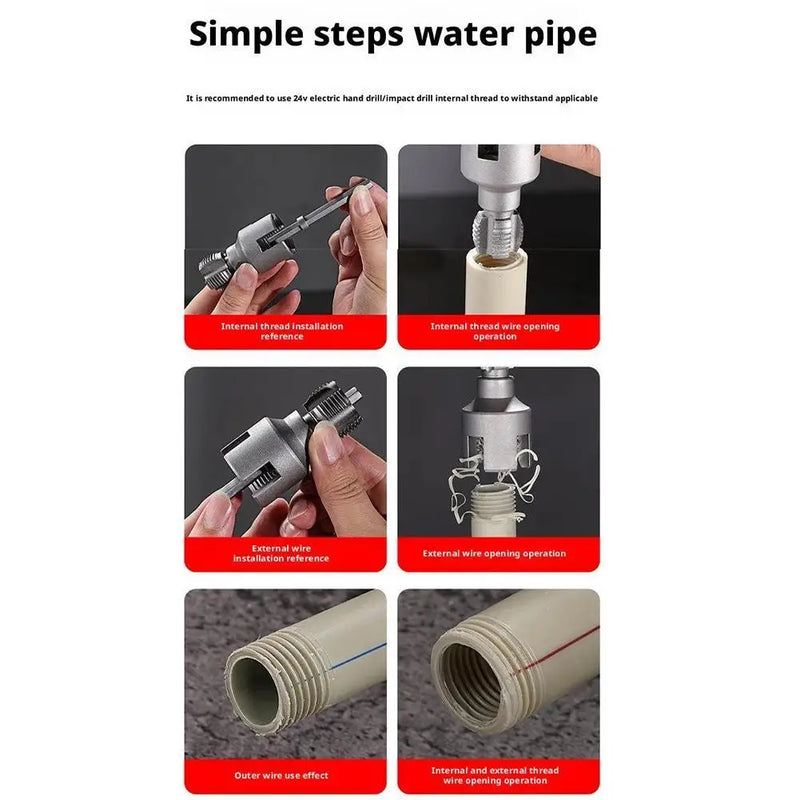 Simple steps water pipe

It is recommended to use 24v electric hand drill/impact drill internal thread to withstand applicable

Internal thread installation reference

Internal thread wire opening operation

External wire installation reference

External wire opening operation

Outer wire use effect

Internal and external thread wire opening operation