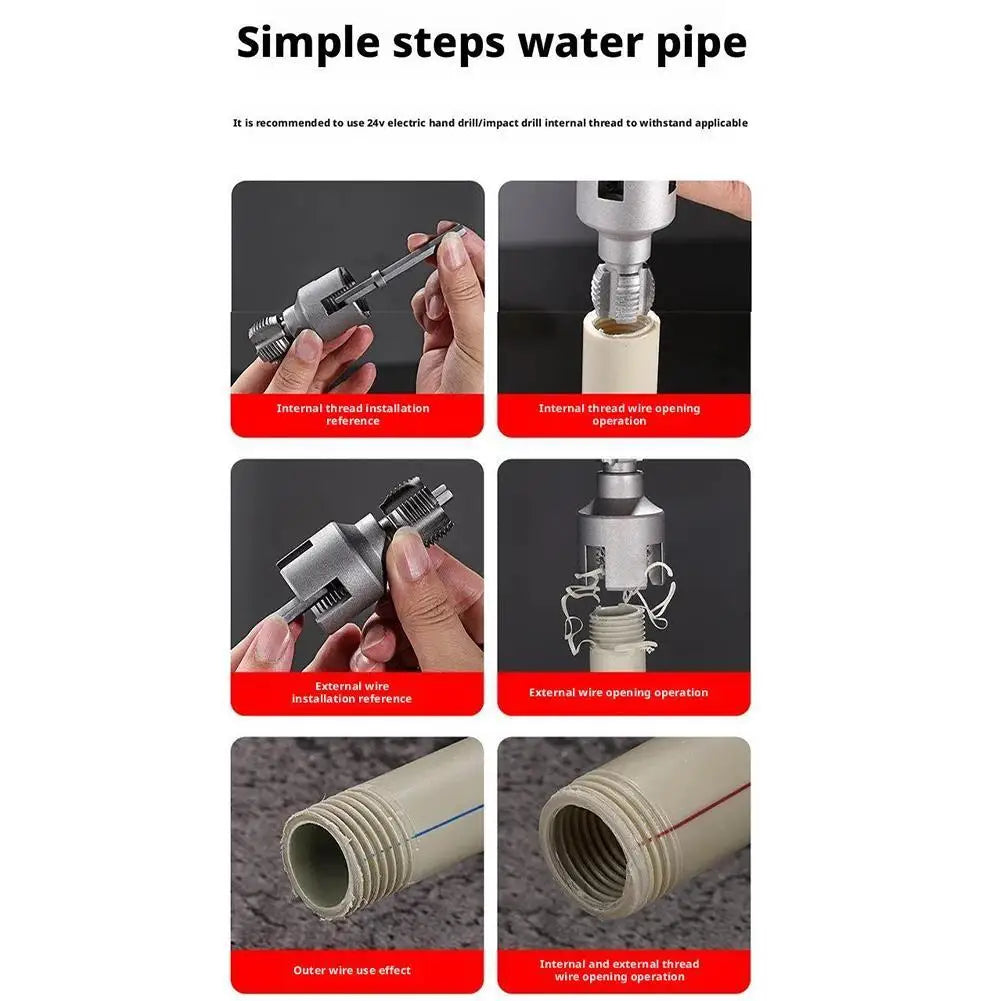 Simple steps water pipe

It is recommended to use 24v electric hand drill/impact drill internal thread to withstand applicable

Internal thread installation reference

Internal thread wire opening operation

External wire installation reference

External wire opening operation

Outer wire use effect

Internal and external thread wire opening operation