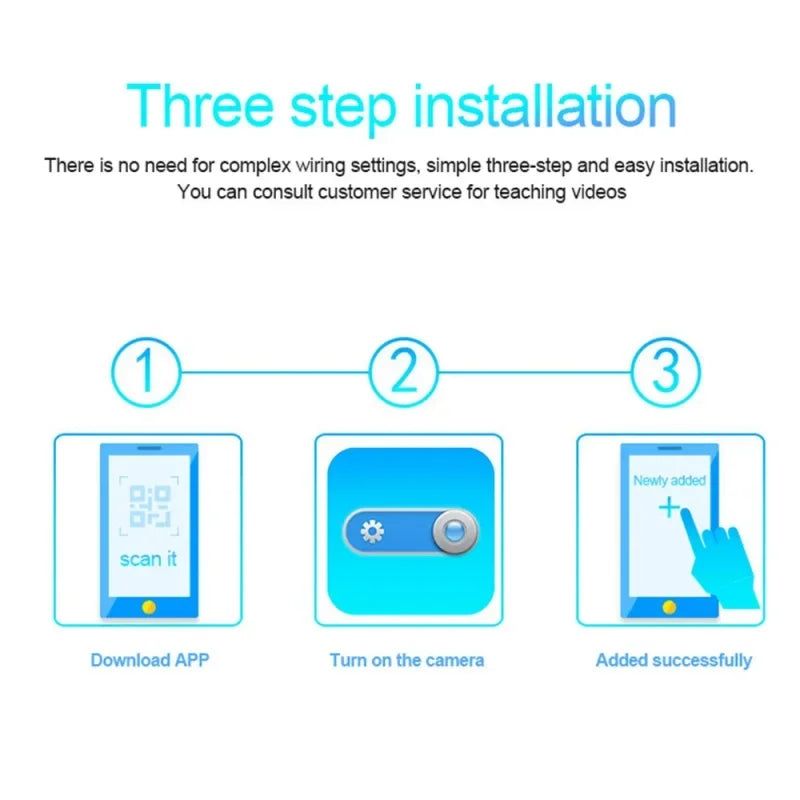 Three step installation

There is no need for complex wiring settings, simple three-step and easy installation. You can consult customer service for teaching videos

1

2

3

scan it

Newly added

+

Download APP

Turn on the camera

Added successfully