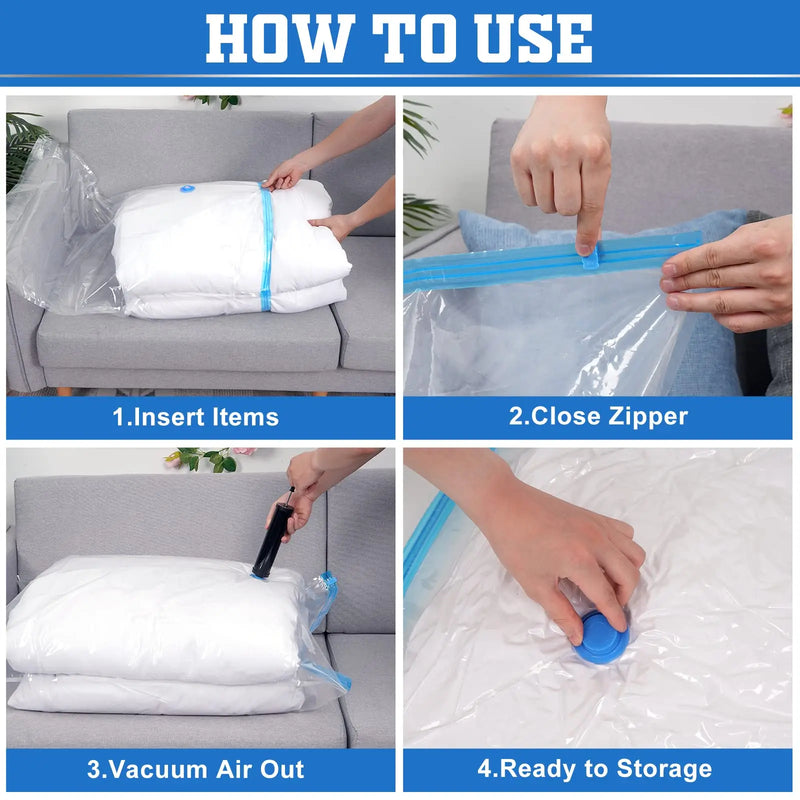 HOW TO USE

1.Insert Items

2.Close Zipper

3.Vacuum Air Out

4.Ready to Storage