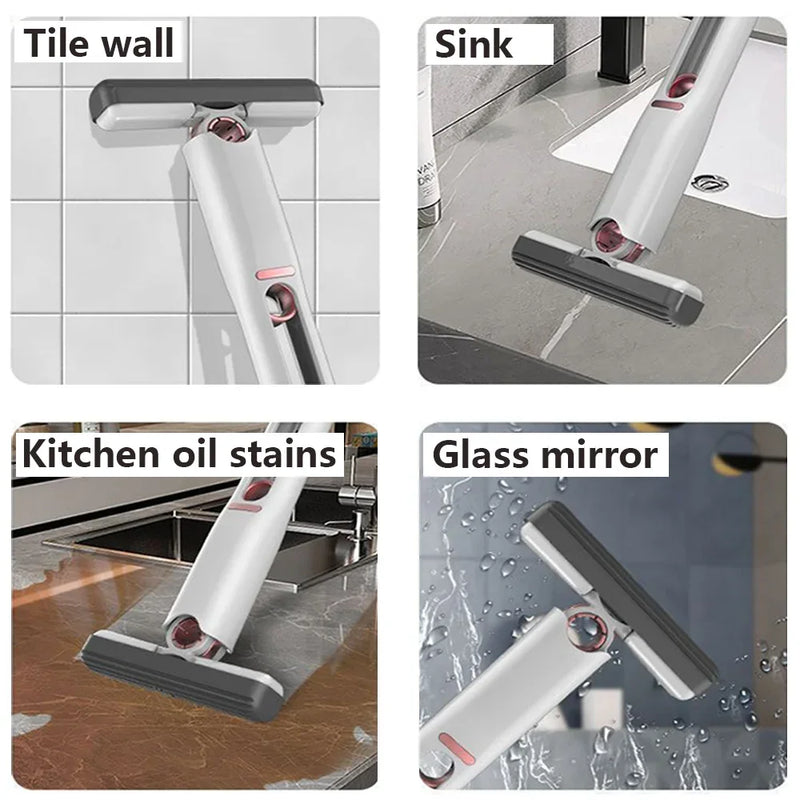 Tile wall

Sink

Kitchen oil stains

Glass mirror