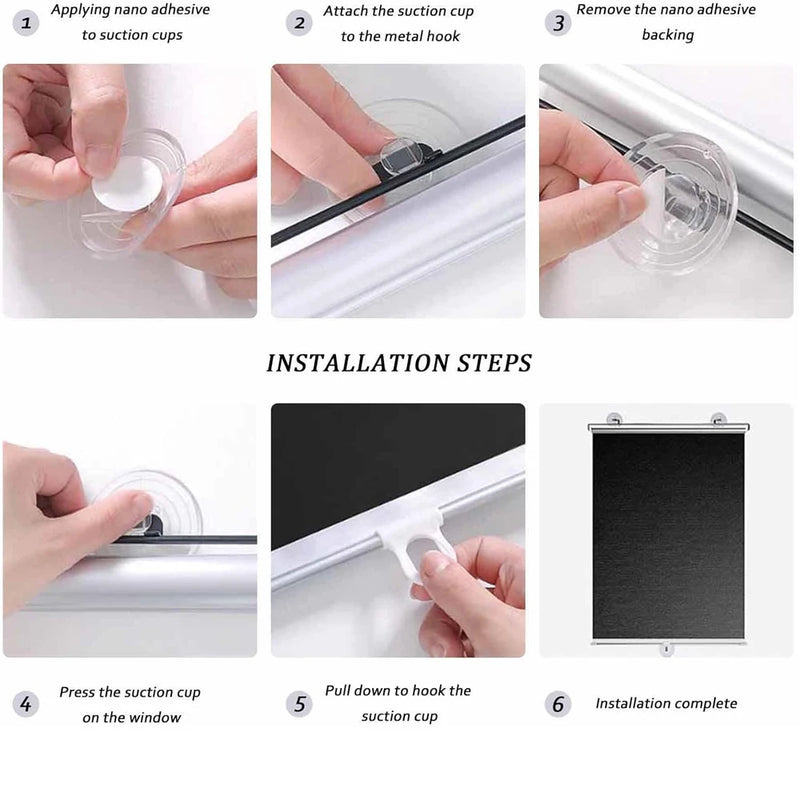 1 Applying nano adhesive to suction cups

2 Attach the suction cup to the metal hook

3 Remove the nano adhesive backing

INSTALLATION STEPS

4 Press the suction cup on the window

5 Pull down to hook the suction cup

6 Installation complete