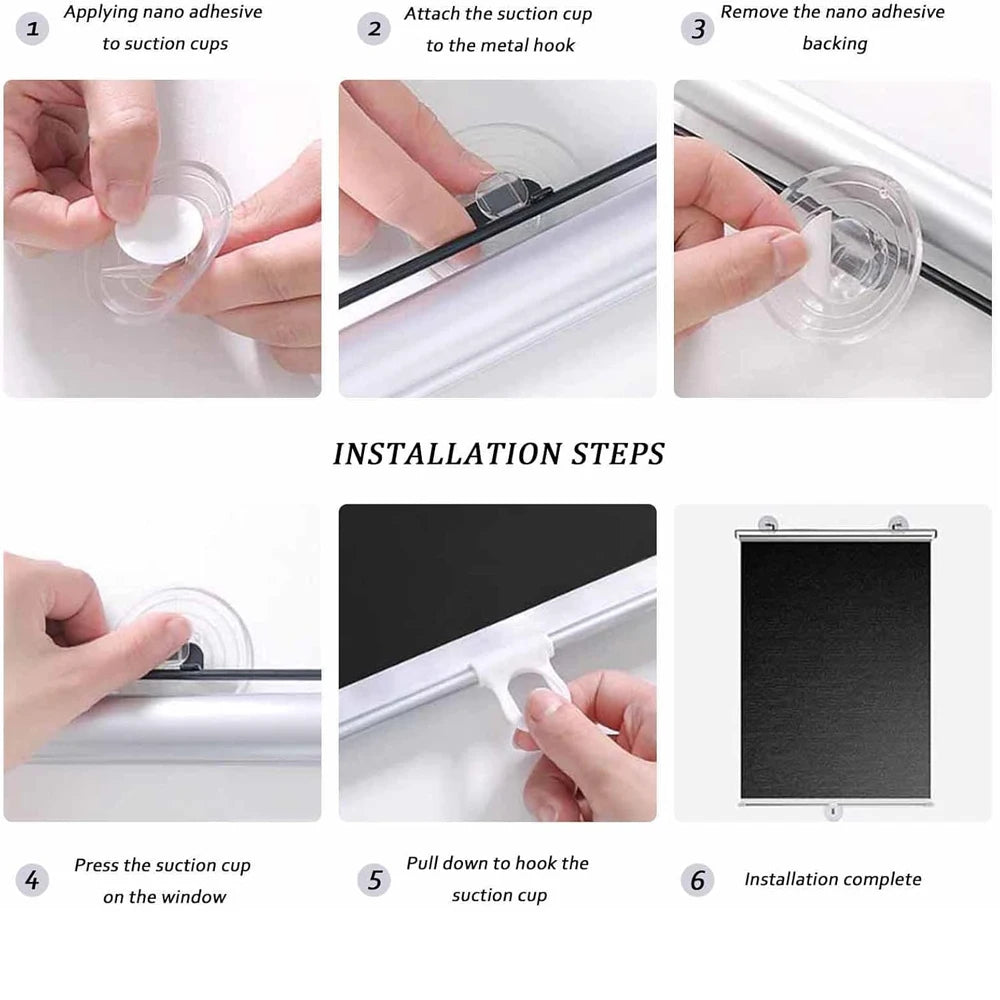 1 Applying nano adhesive to suction cups

2 Attach the suction cup to the metal hook

3 Remove the nano adhesive backing

INSTALLATION STEPS

4 Press the suction cup on the window

5 Pull down to hook the suction cup

6 Installation complete