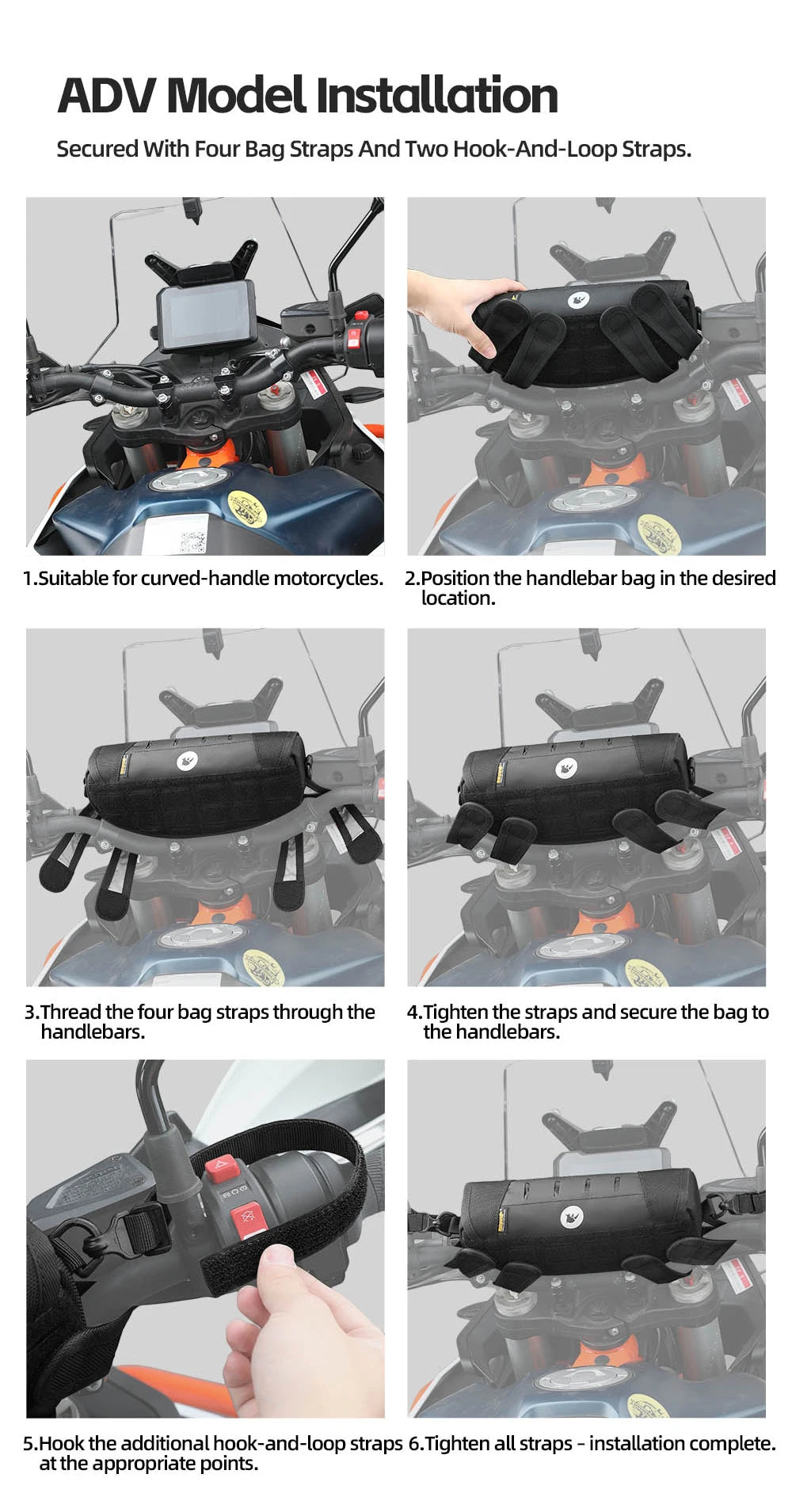 ADV Model Installation

Secured With Four Bag Straps And Two Hook-And-Loop Straps.

1.Suitable for curved-handle motorcycles.

2.Position the handlebar bag in the desired location.

3.Thread the four bag straps through the handlebars.

4.Tighten the straps and secure the bag to the handlebars.

5.Hook the additional hook-and-loop straps at the appropriate points.

6.Tighten all straps - installation complete.