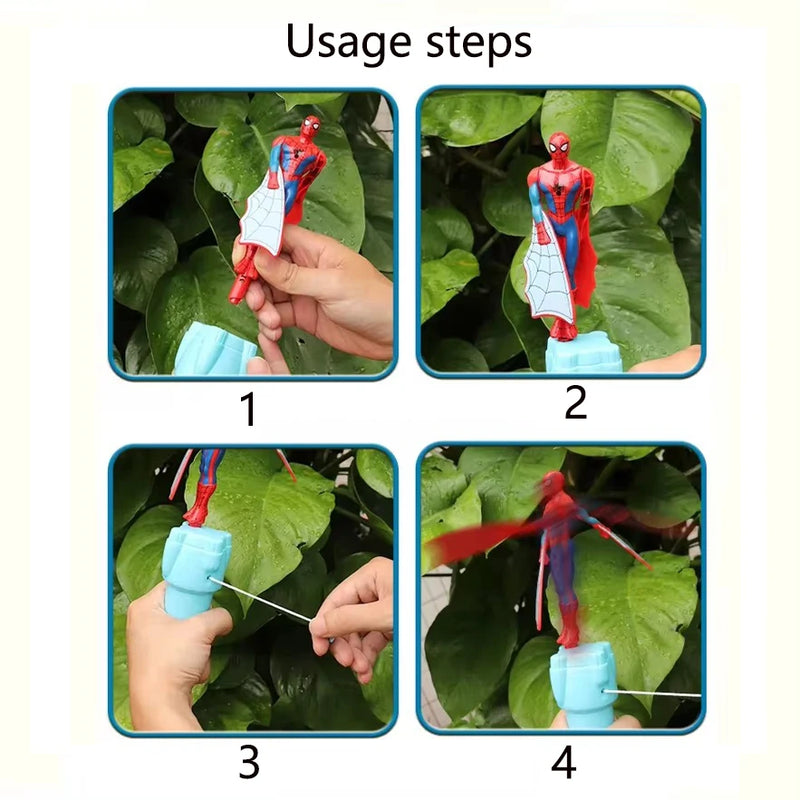 Usage steps

1

2

3

4