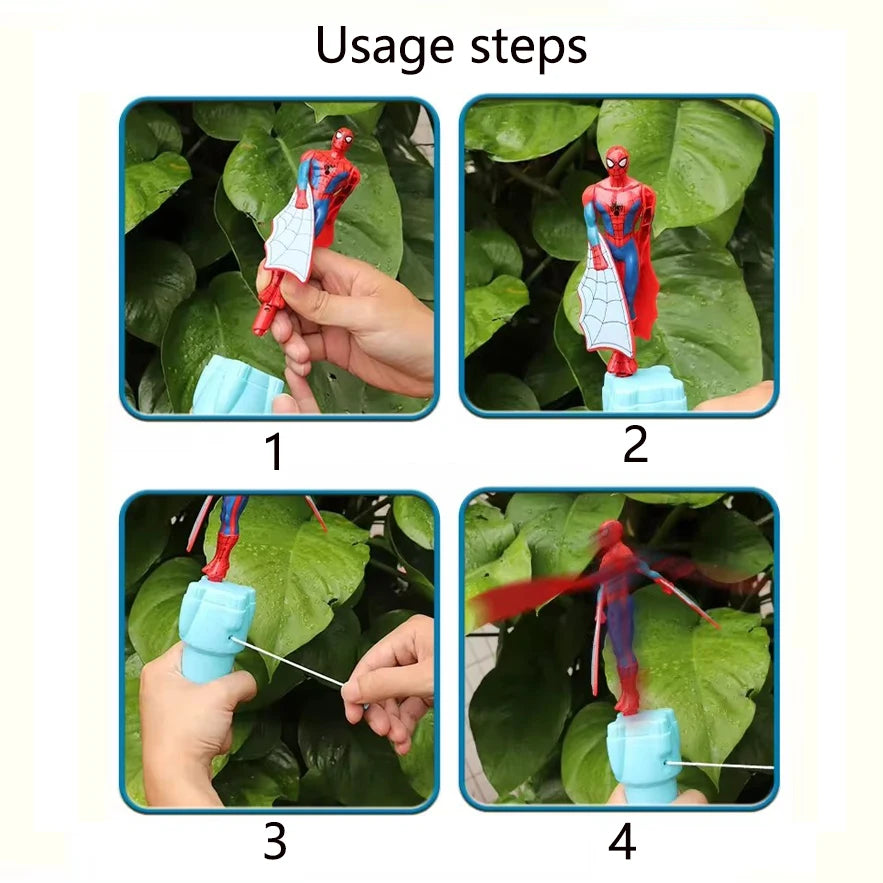 Usage steps

1

2

3

4