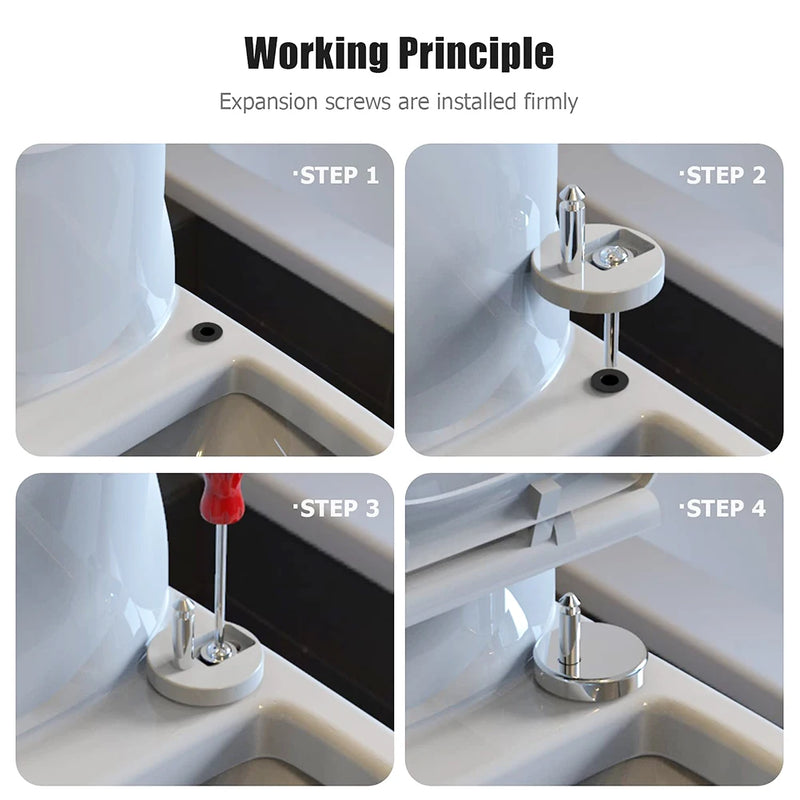 Working Principle

Expansion screws are installed firmly

·STEP 1

·STEP 2

·STEP 3

·STEP 4