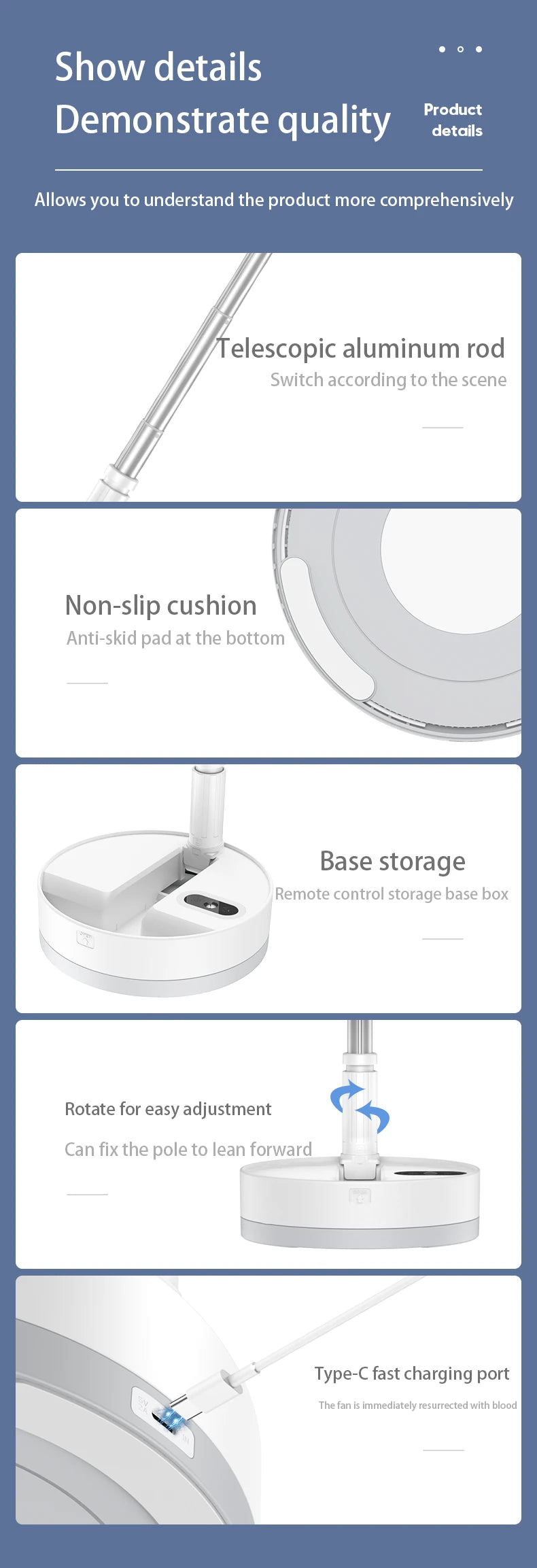 Show details
Demonstrate quality

Product details

Allows you to understand the product more comprehensively

Telescopic aluminum rod
Switch according to the scene

Non-slip cushion
Anti-skid pad at the bottom

Base storage
Remote control storage base box

Rotate for easy adjustment
Can fix the pole to lean forward

Type-C fast charging port
The fan is immediately resurrected with blood