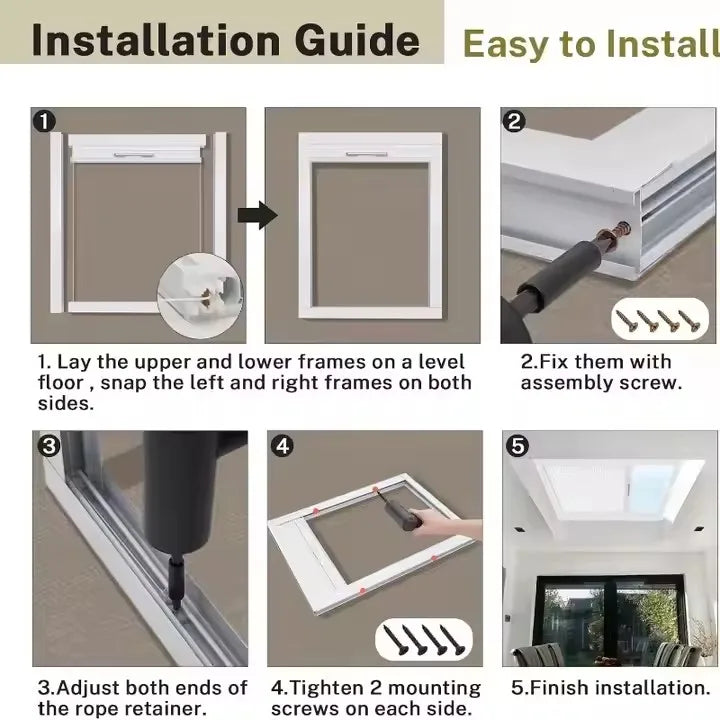 Installation Guide

Easy to Install

1

2

1. Lay the upper and lower frames on a level floor , snap the left and right frames on both sides.

2.Fix them with assembly screw.

3

4

5

3.Adjust both ends of the rope retainer.

4.Tighten 2 mounting screws on each side.

5.Finish installation.