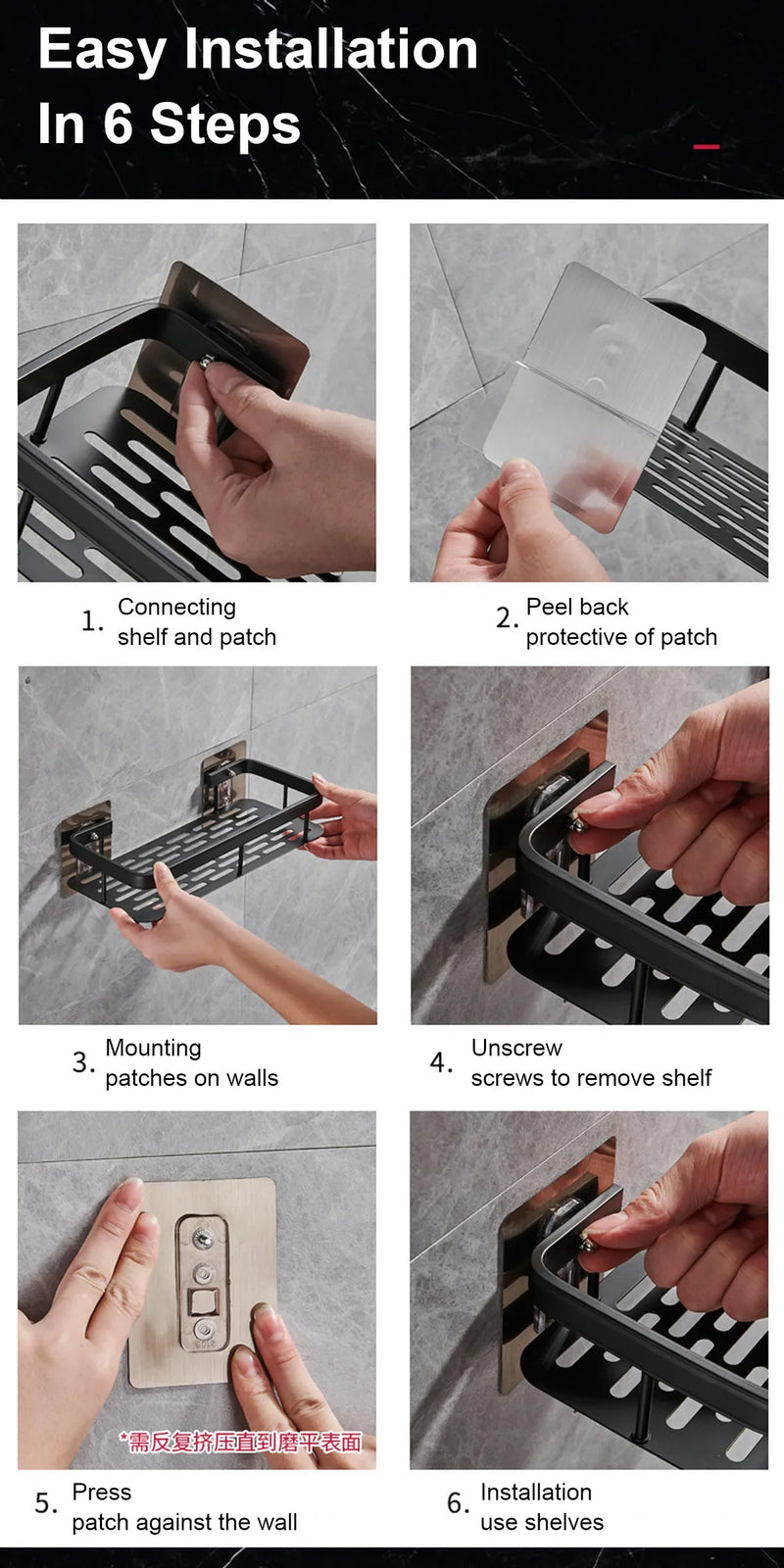 Easy Installation
In 6 Steps

1. Connecting shelf and patch

2. Peel back protective of patch

3. Mounting patches on walls

4. Unscrew screws to remove shelf

*需反复挤压直到磨平表面

5. Press patch against the wall

6. Installation use shelves