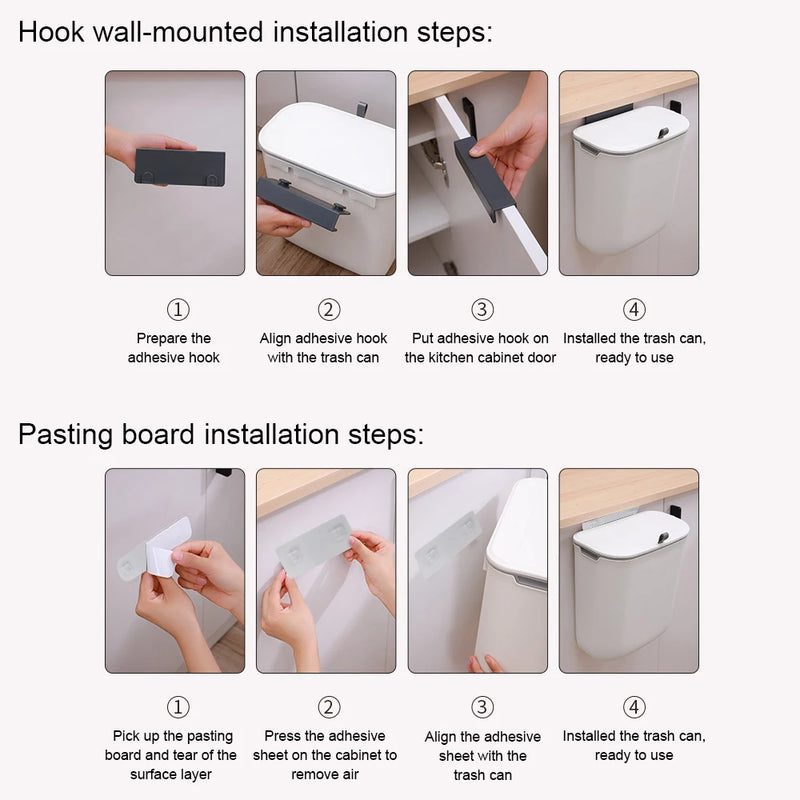 Hook wall-mounted installation steps:

①
Prepare the adhesive hook

②
Align adhesive hook with the trash can

③
Put adhesive hook on the kitchen cabinet door

④
Installed the trash can, ready to use

Pasting board installation steps:

①
Pick up the pasting board and tear of the surface layer

②
Press the adhesive sheet on the cabinet to remove air

③
Align the adhesive sheet with the trash can

④
Installed the trash can, ready to use