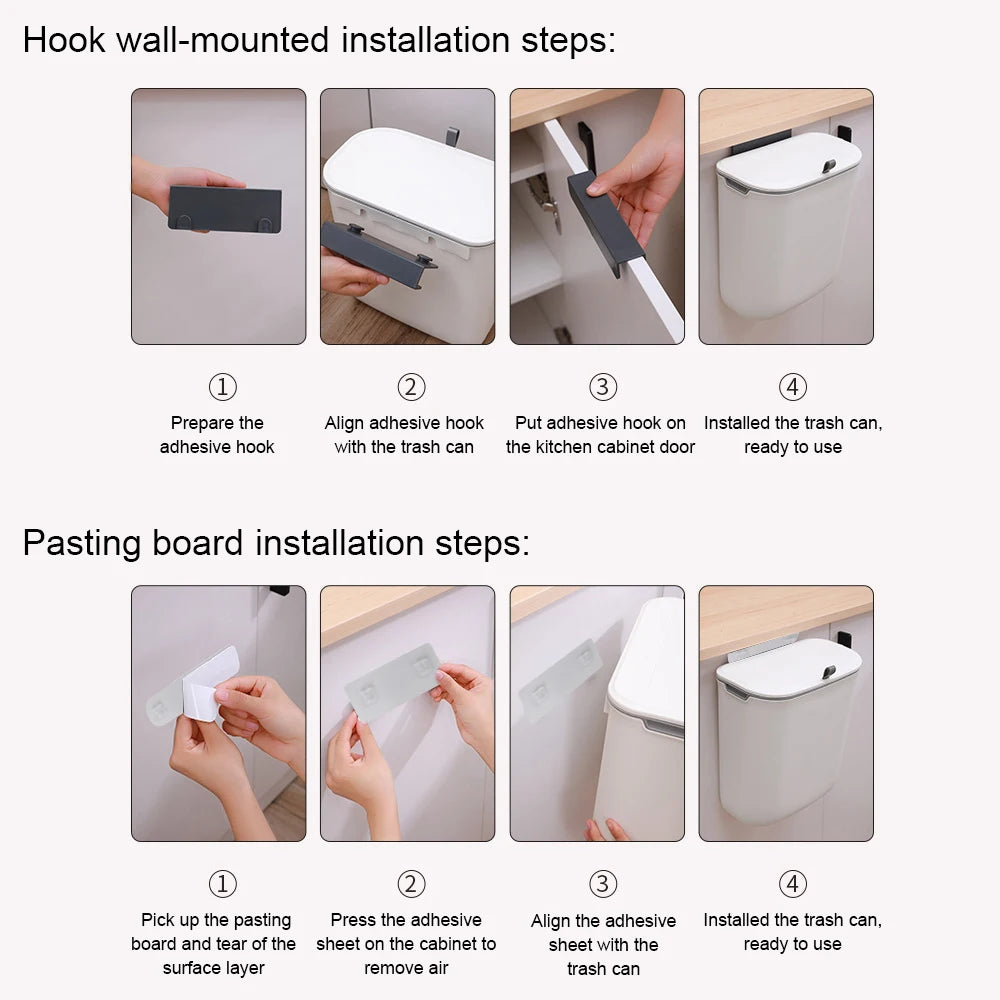 Hook wall-mounted installation steps:

①
Prepare the adhesive hook

②
Align adhesive hook with the trash can

③
Put adhesive hook on the kitchen cabinet door

④
Installed the trash can, ready to use

Pasting board installation steps:

①
Pick up the pasting board and tear of the surface layer

②
Press the adhesive sheet on the cabinet to remove air

③
Align the adhesive sheet with the trash can

④
Installed the trash can, ready to use