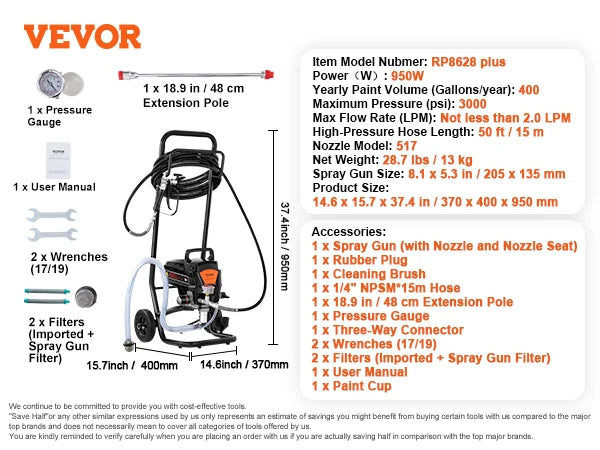 VEVOR

1 x Pressure Gauge

1 x 18.9 in / 48 cm Extension Pole

VEVOR

1 x User Manual

2 x Wrenches (17/19)

2 x Filters (Imported + Spray Gun Filter)

37.4inch / 950mm

15.7inch / 400mm

14.6inch / 370mm

Item Model Nubmer: RP8628 plus
Power（W）: 950W
Yearly Paint Volume (Gallons/year): 400
Maximum Pressure (psi): 3000
Max Flow Rate (LPM): Not less than 2.0 LPM
High-Pressure Hose Length: 50 ft / 15 m
Nozzle Model: 517
Net Weight: 28.7 lbs / 13 kg
Spray Gun Size: 8.1 x 5.3 in / 205 x 135 mm
Product Size:
14.6 x 15.7 x 37.4 in / 370 x 400 x 950 mm

Accessories:
1 x Spray Gun (with Nozzle and Nozzle Seat)
1 x Rubber Plug
1 x Cleaning Brush
1 x 1/4" NPSM*15m Hose
1 x 18.9 in / 48 cm Extension Pole
1 x Pressure Gauge
1 x Three-Way Connector
2 x Wrenches (17/19)
2 x Filters (Imported + Spray Gun Filter)
1 x User Manual
1 x Paint Cup

We continue to be committed to provide you with cost-effective tools.
"Save Half"or any other similar expressions used by us only represents an estimate of savings you might benefit from buying certain tools with us compared to the major top brands and does not necessarily mean to cover all categories of tools offered by us.
You are kindly reminded to verify carefully when you are placing an order with us if you are actually saving half in comparison with the top major brands.