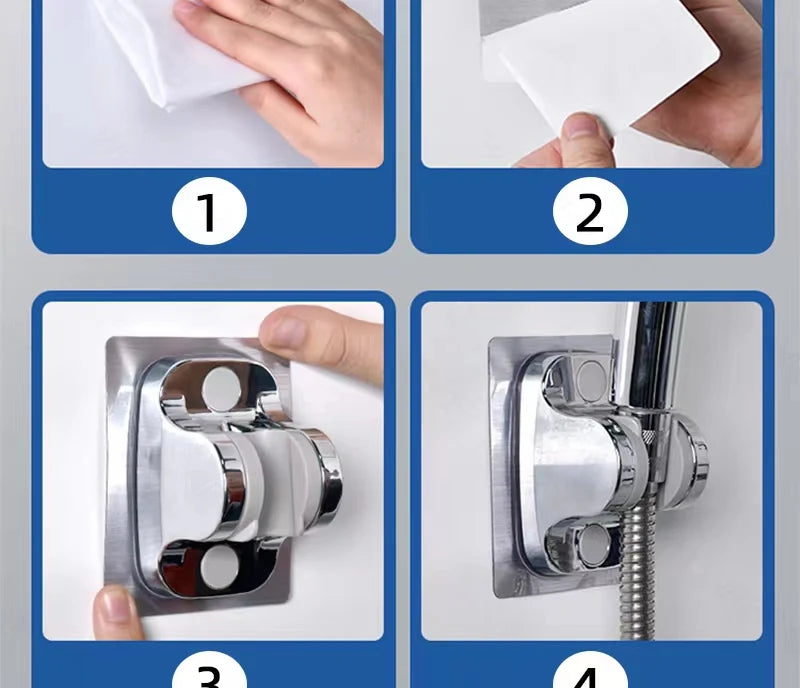 1

2

3

4