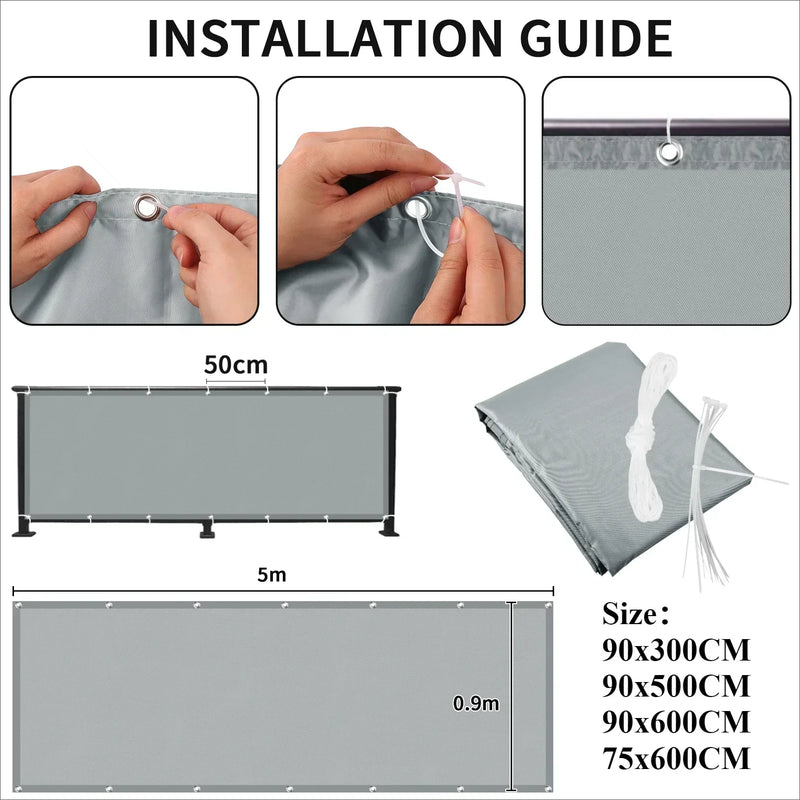 INSTALLATION GUIDE

50cm

5m

0.9m

Size：
90x300CM
90x500CM
90x600CM
75x600CM