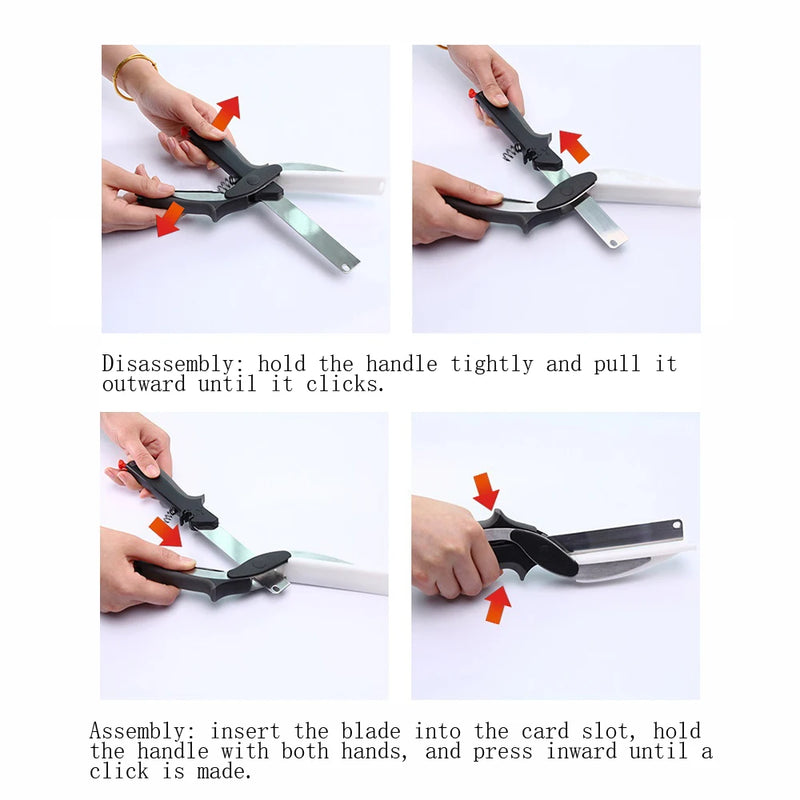 Disassembly: hold the handle tightly and pull it outward until it clicks.

Assembly: insert the blade into the card slot, hold the handle with both hands, and press inward until a click is made.